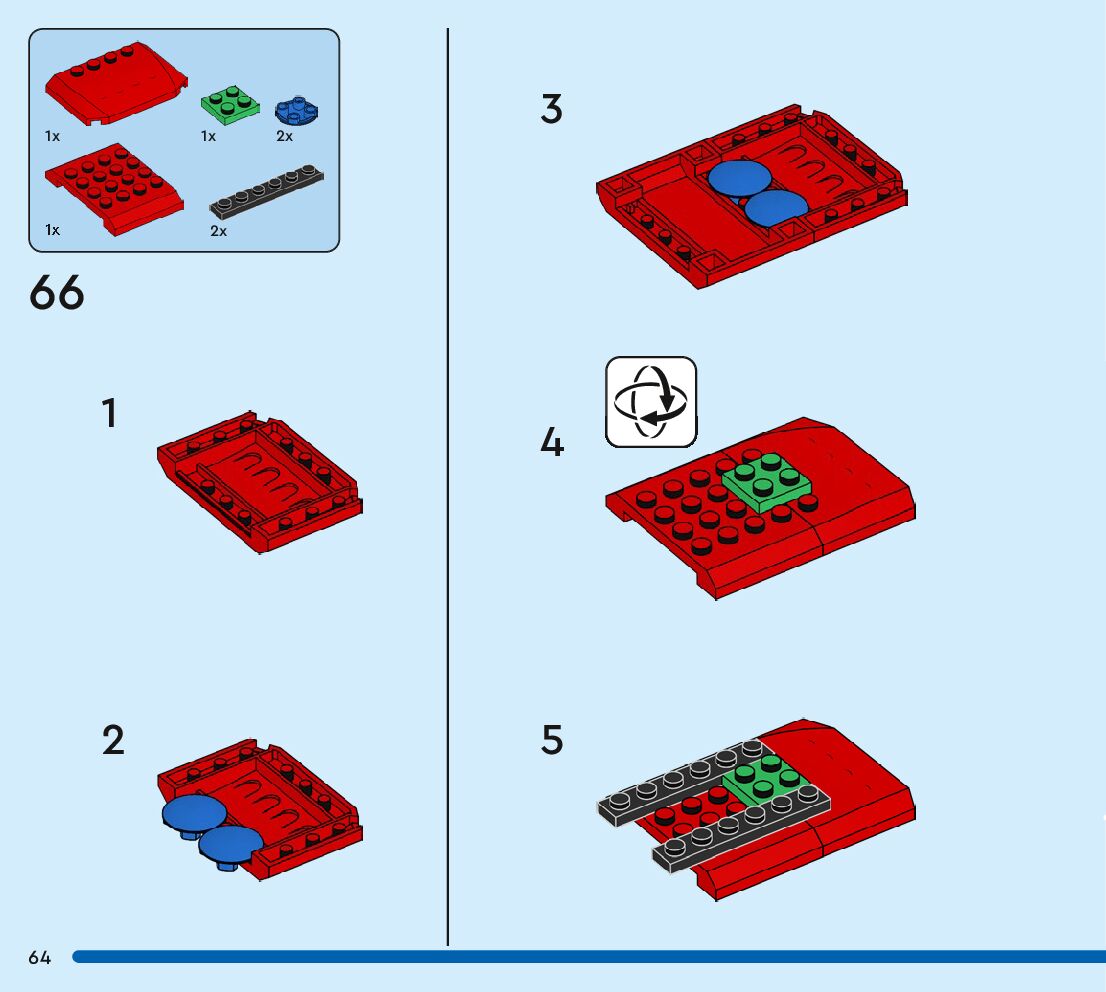 1x 1x 2x
1x 2x

66

1

2

3

4

5

64