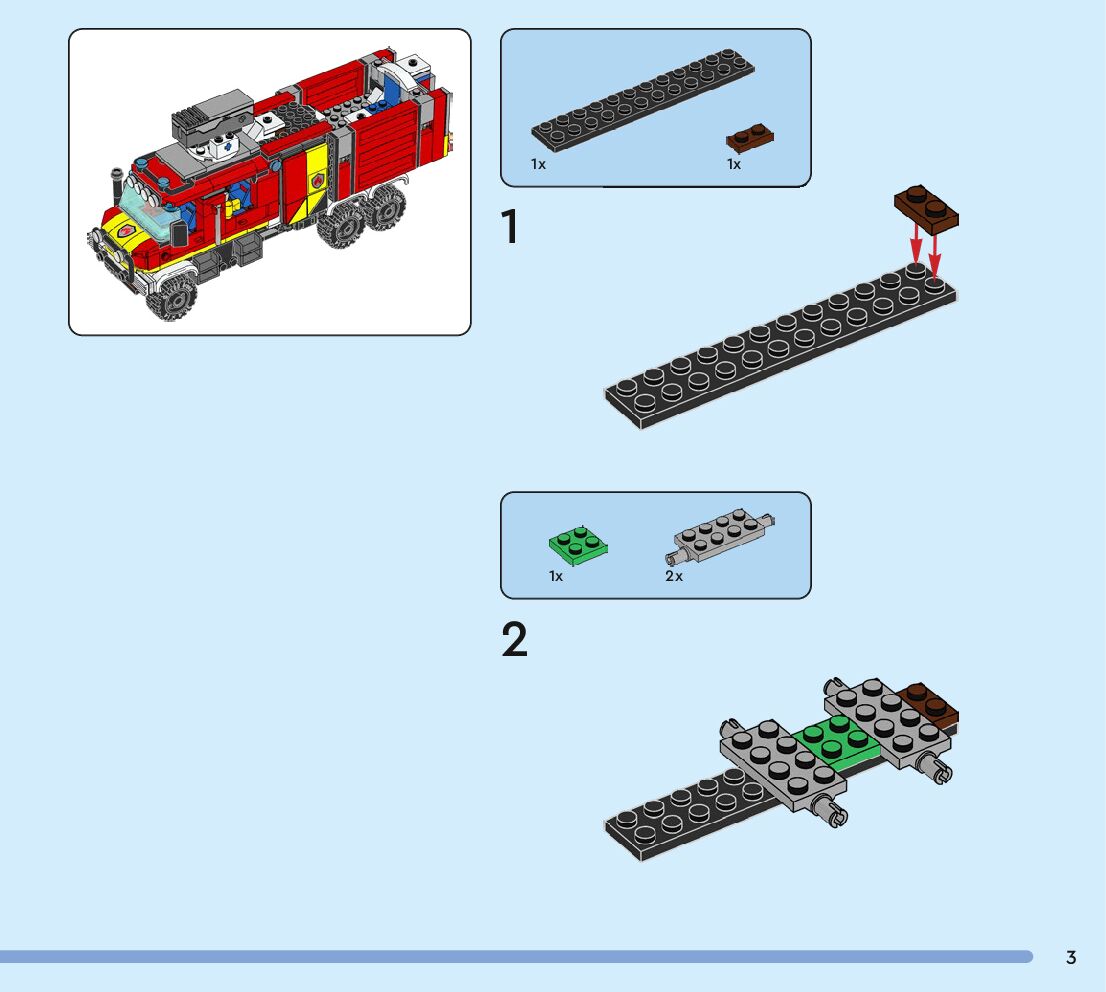 1x
1x

1

1x
2x

2

3