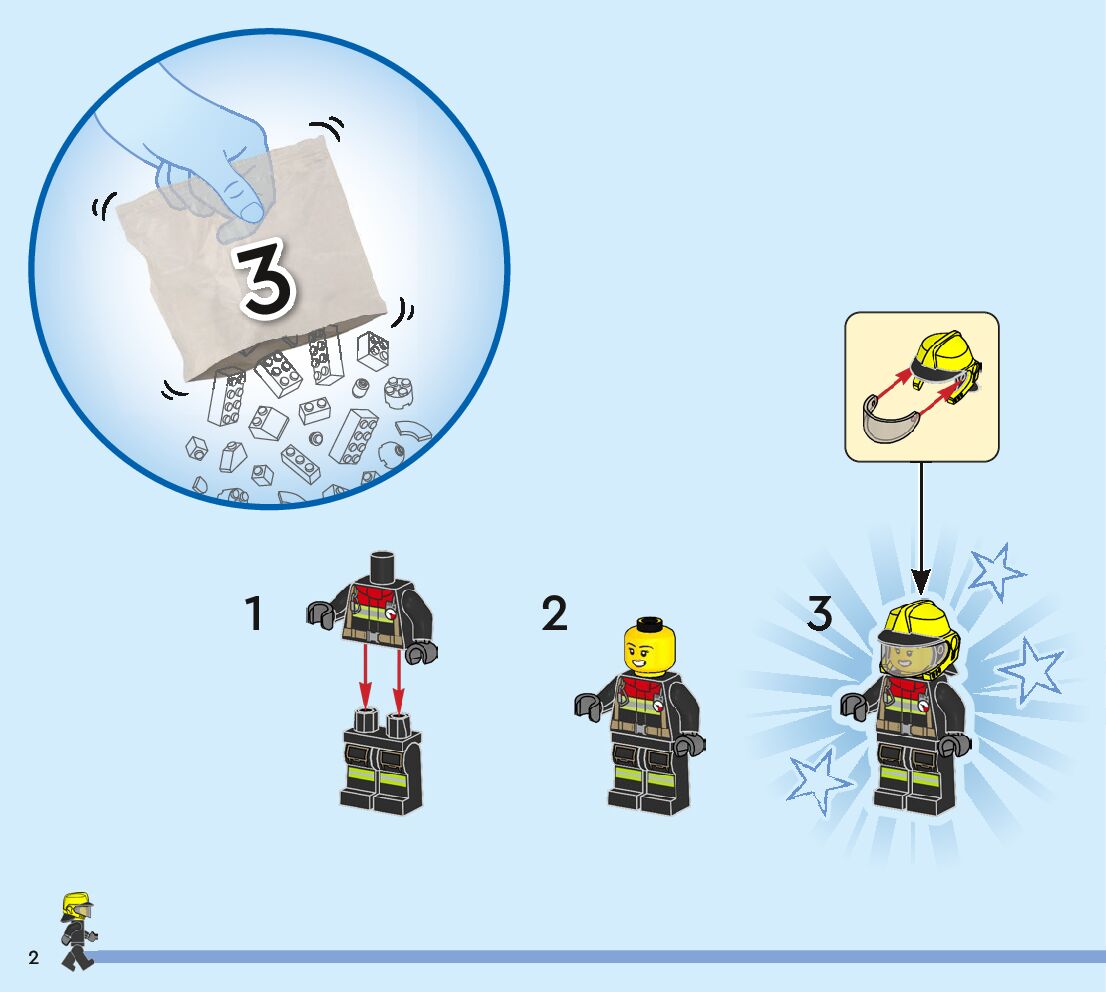 3

1

2

3

2