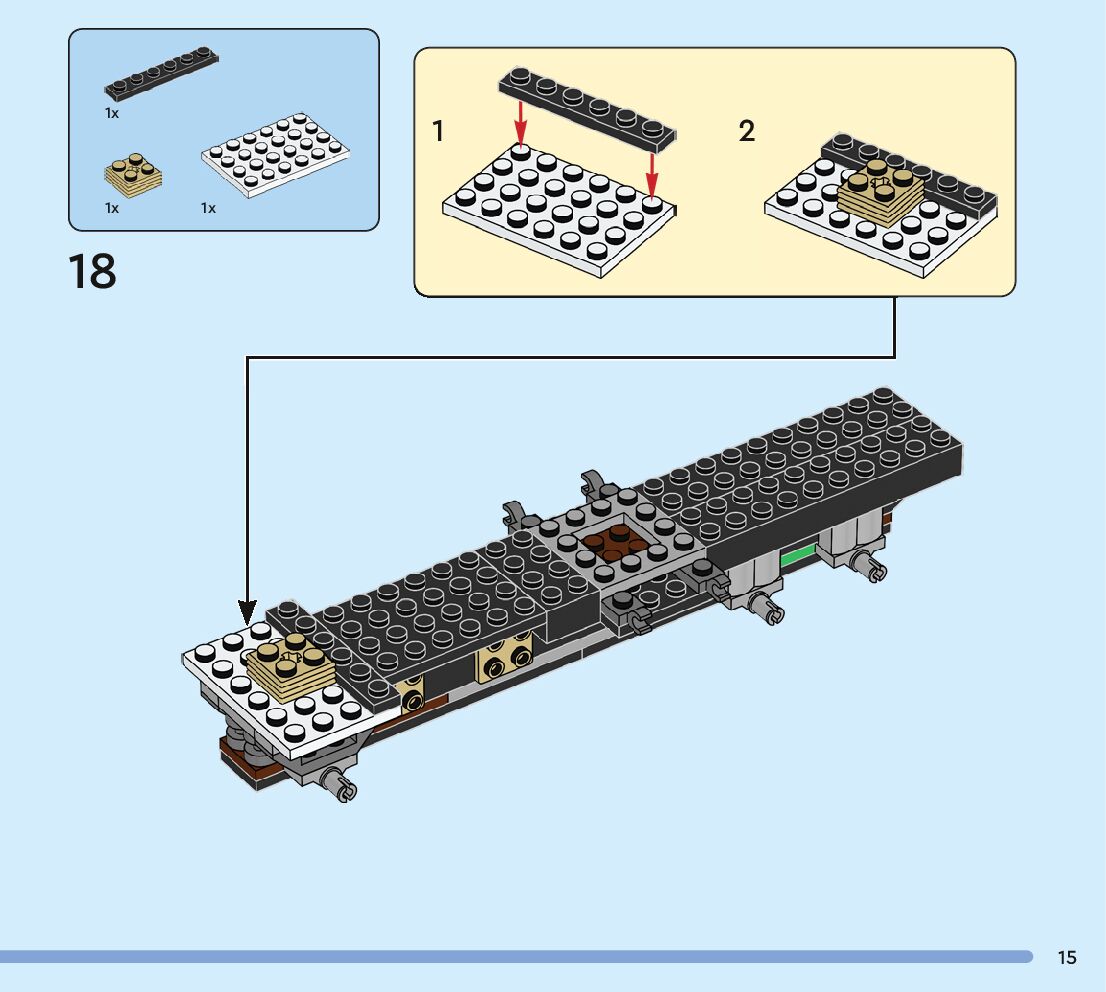 1x

1x

1x

18

1

2

15