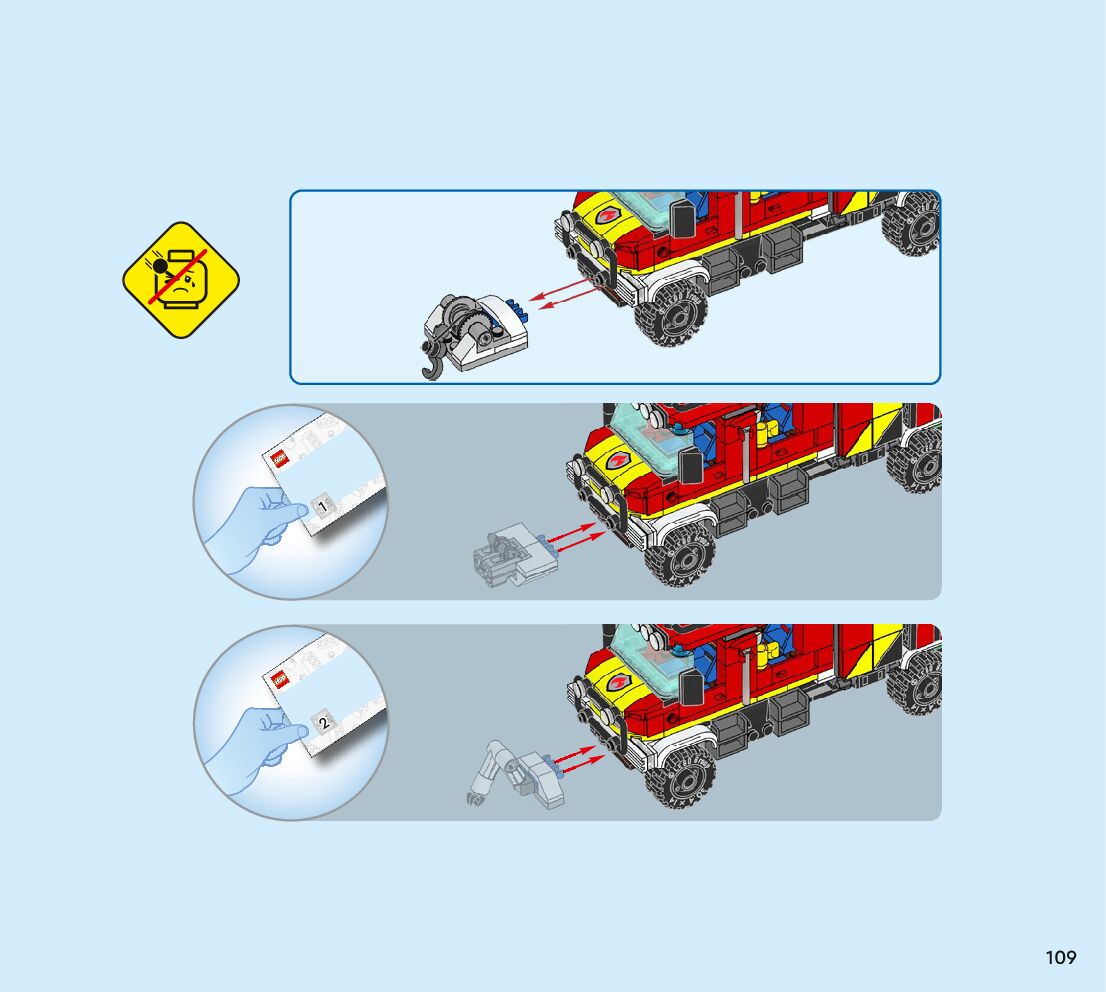 1

2

109