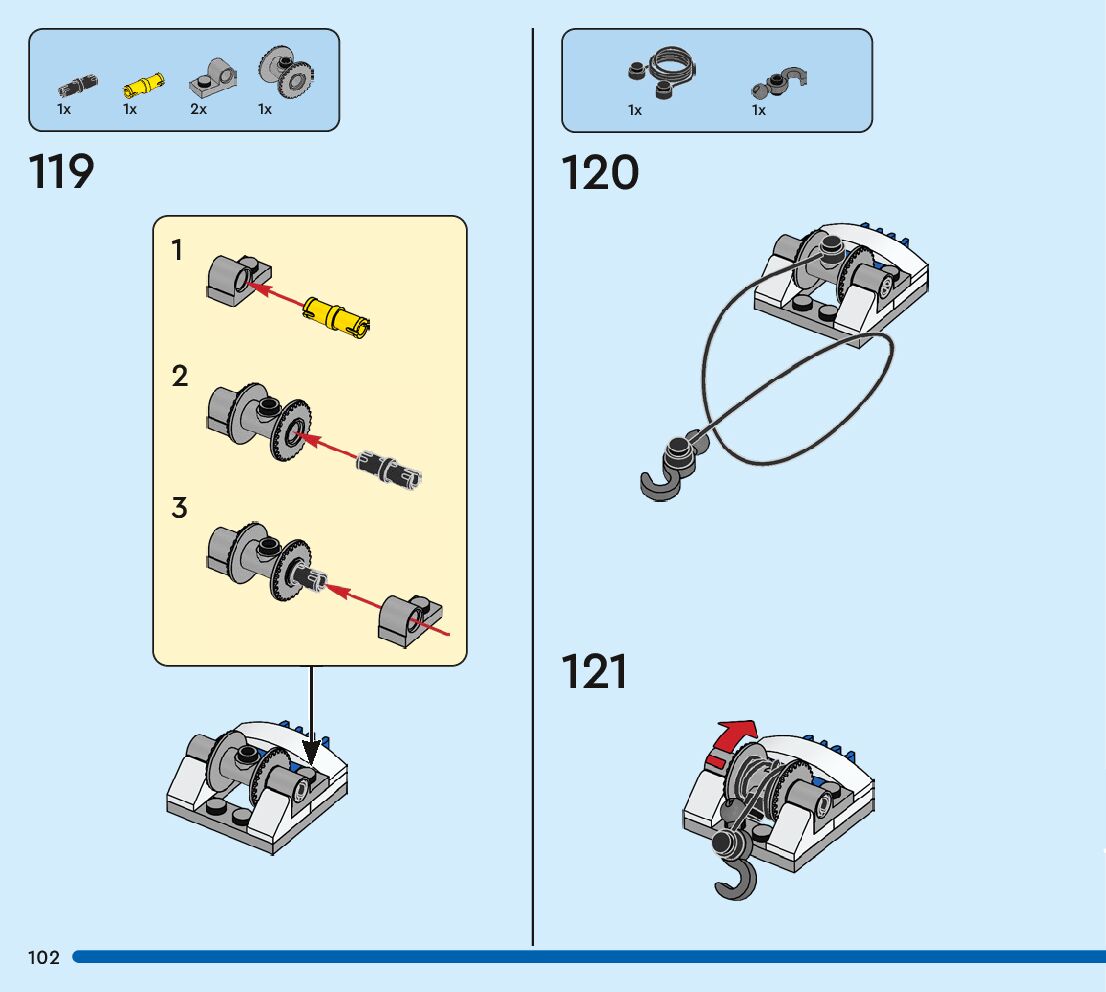 1x 1x 2x 1x

119

1

2

3

1x 1x

120

121

102