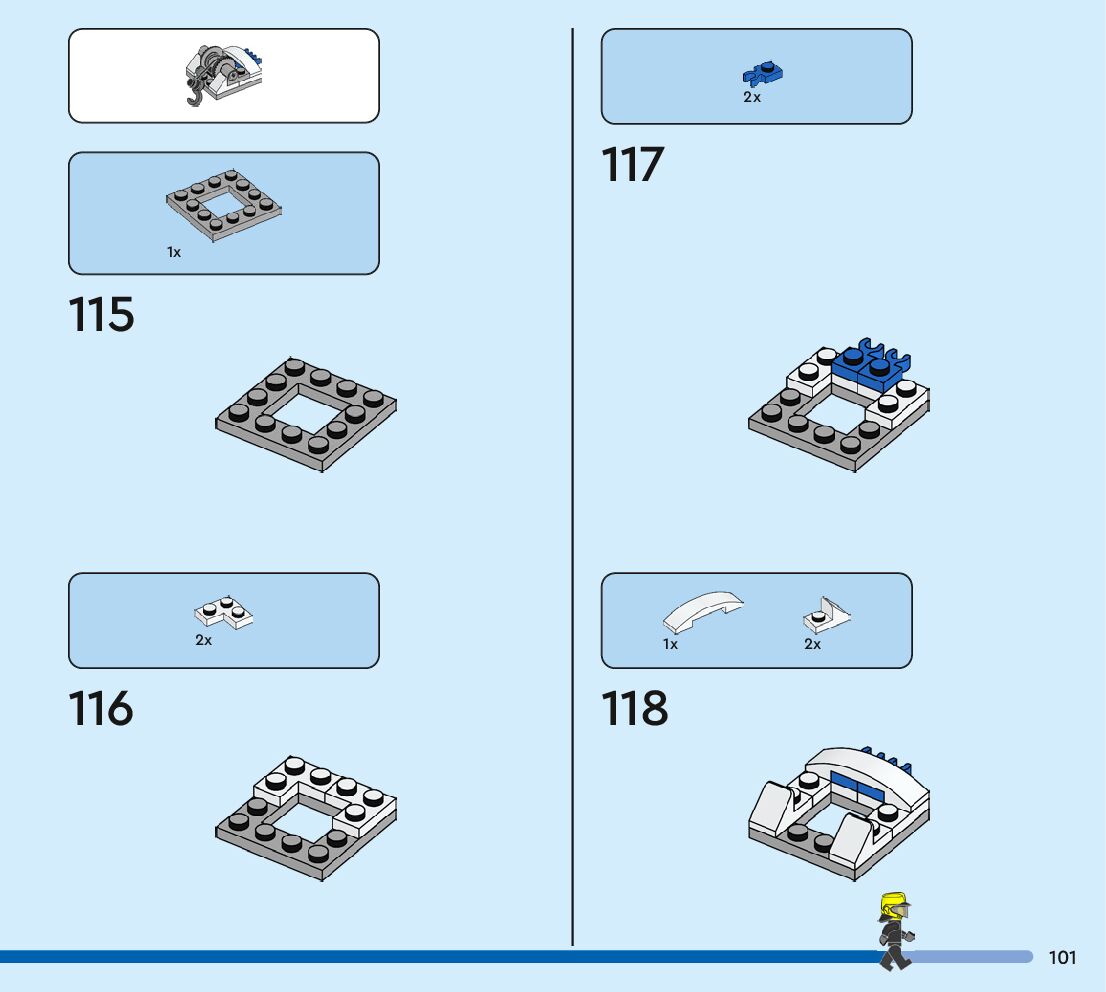 1x

115

2x

116

2x

117

1x

2x

118

101