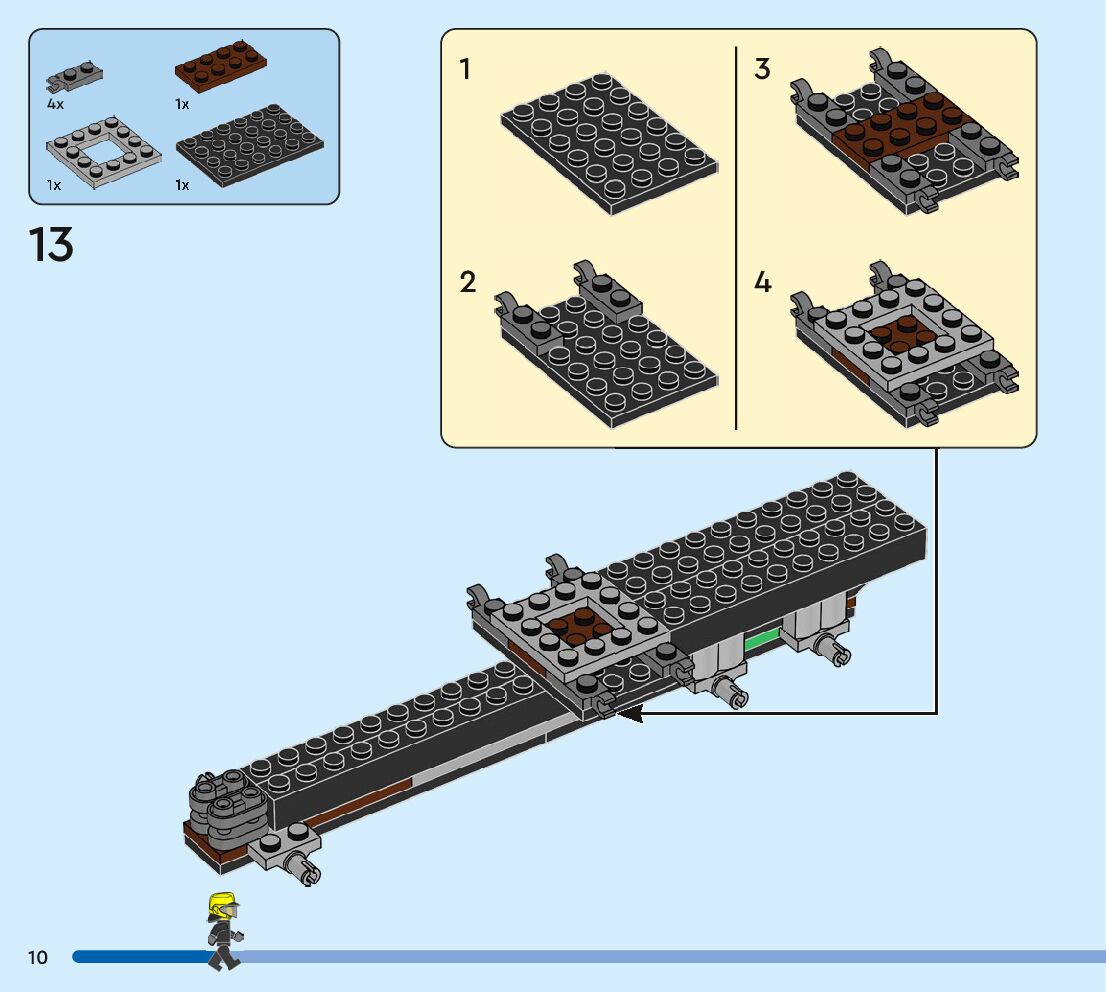 4x
1x
1x
1x

13

1
2
3
4

10