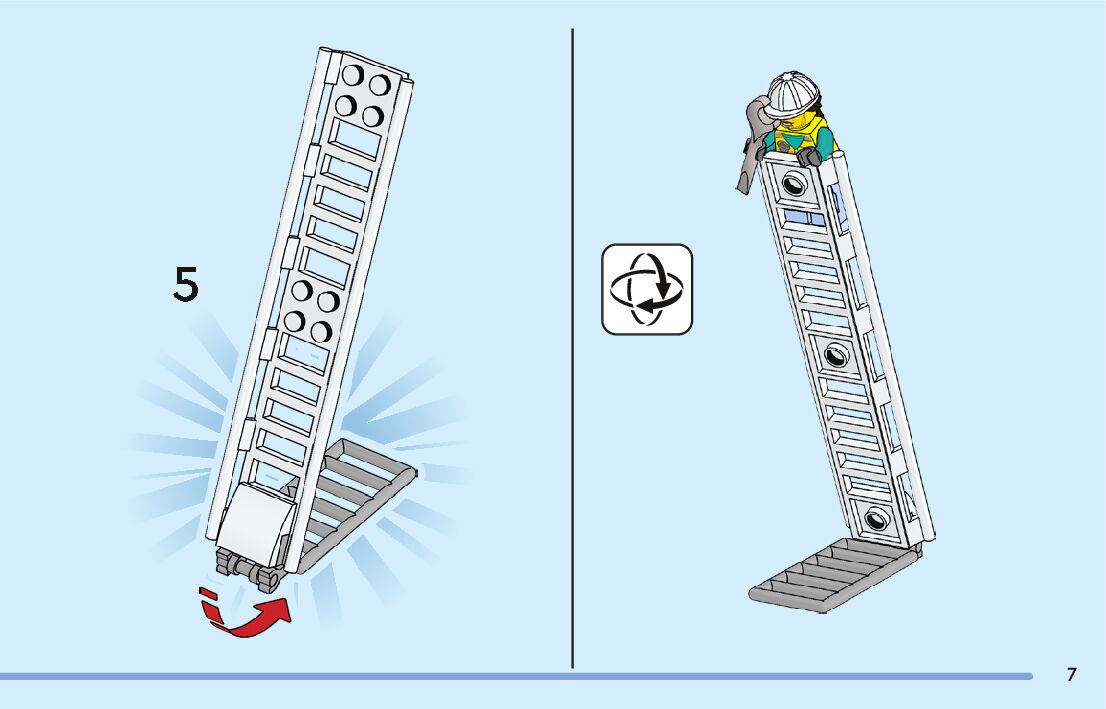 5

7