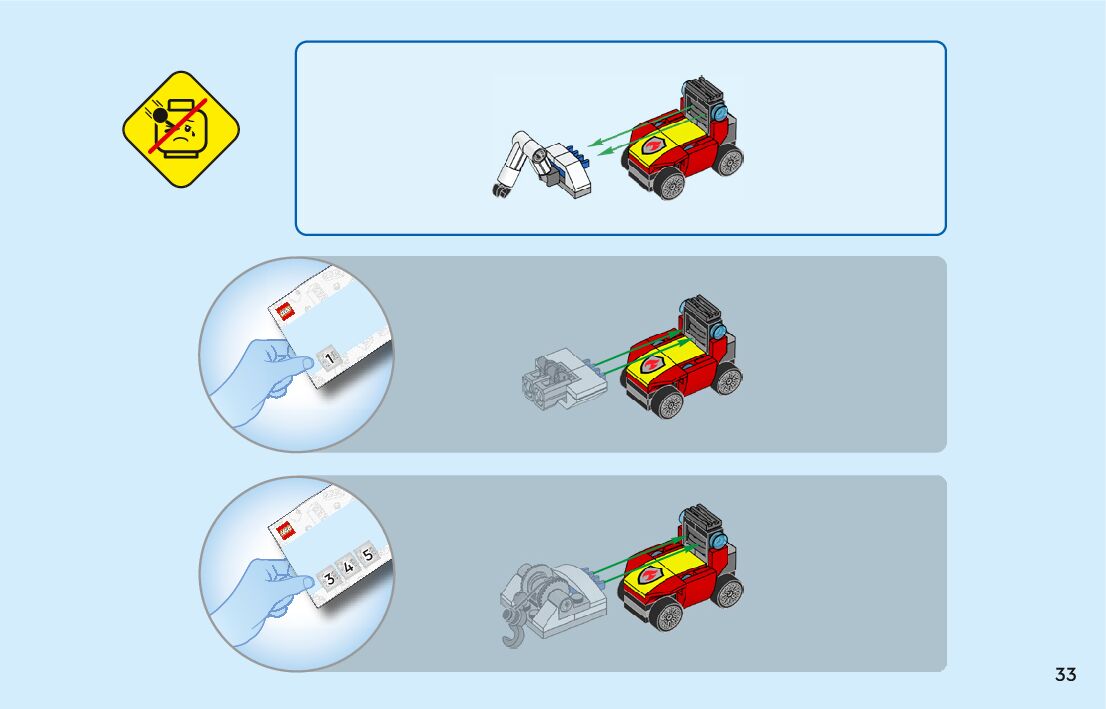 LEGO
1

LEGO
3 4 5

33