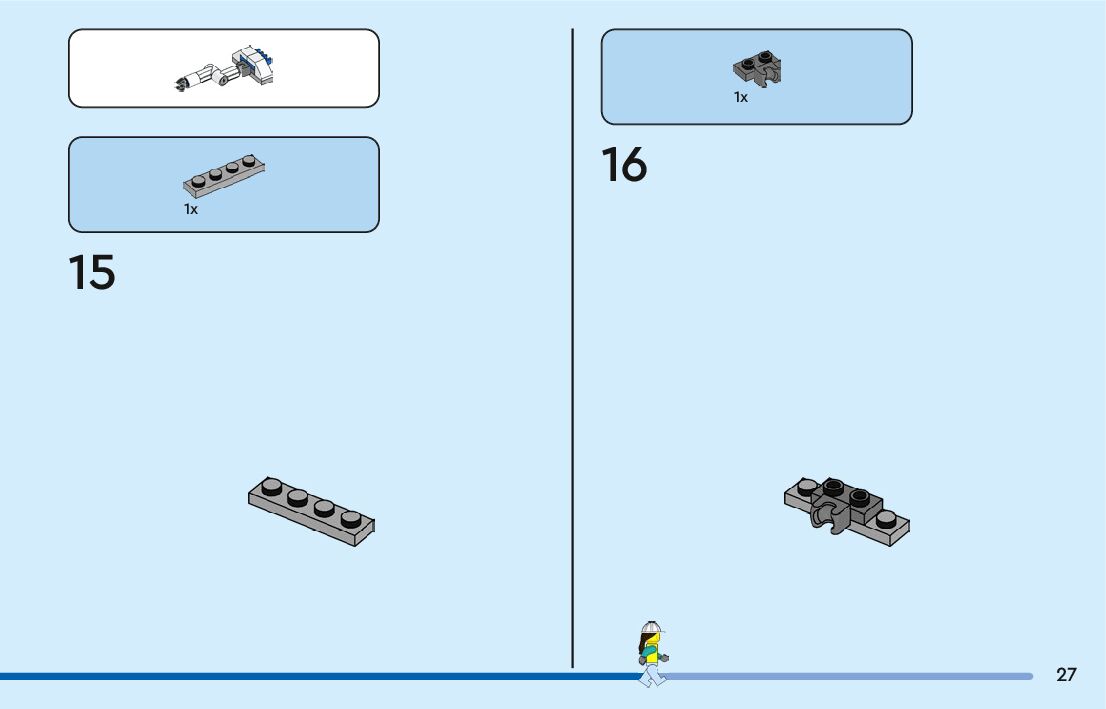 1x

15

1x

16

27