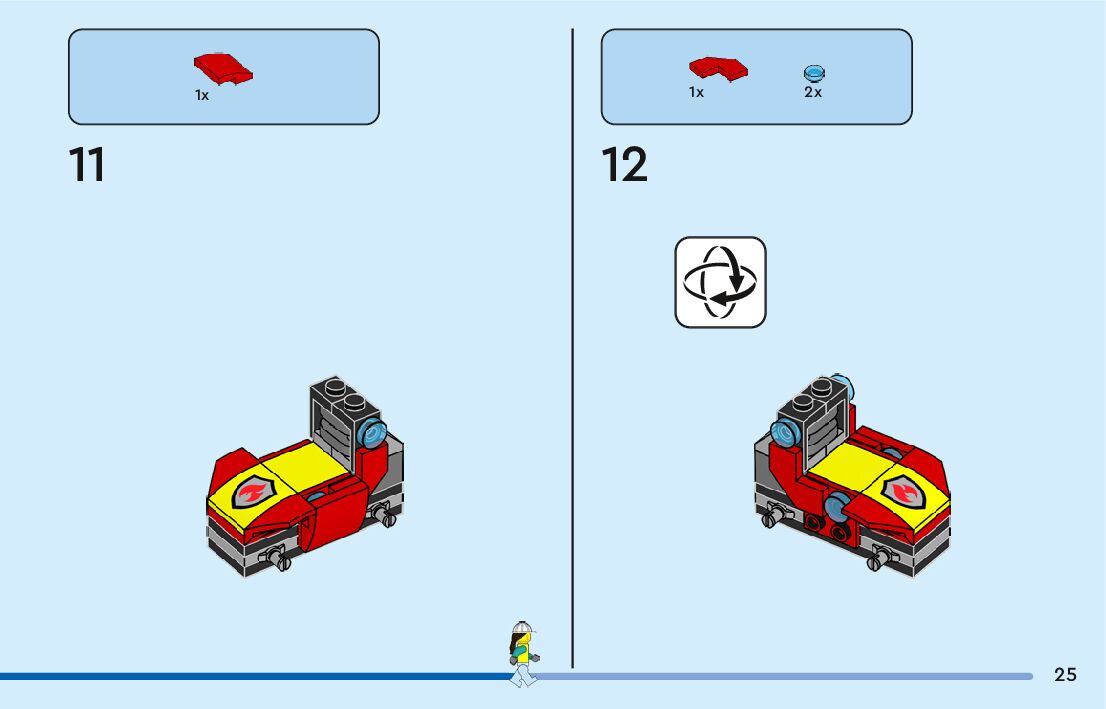 1x

11

1x 2x

12

25