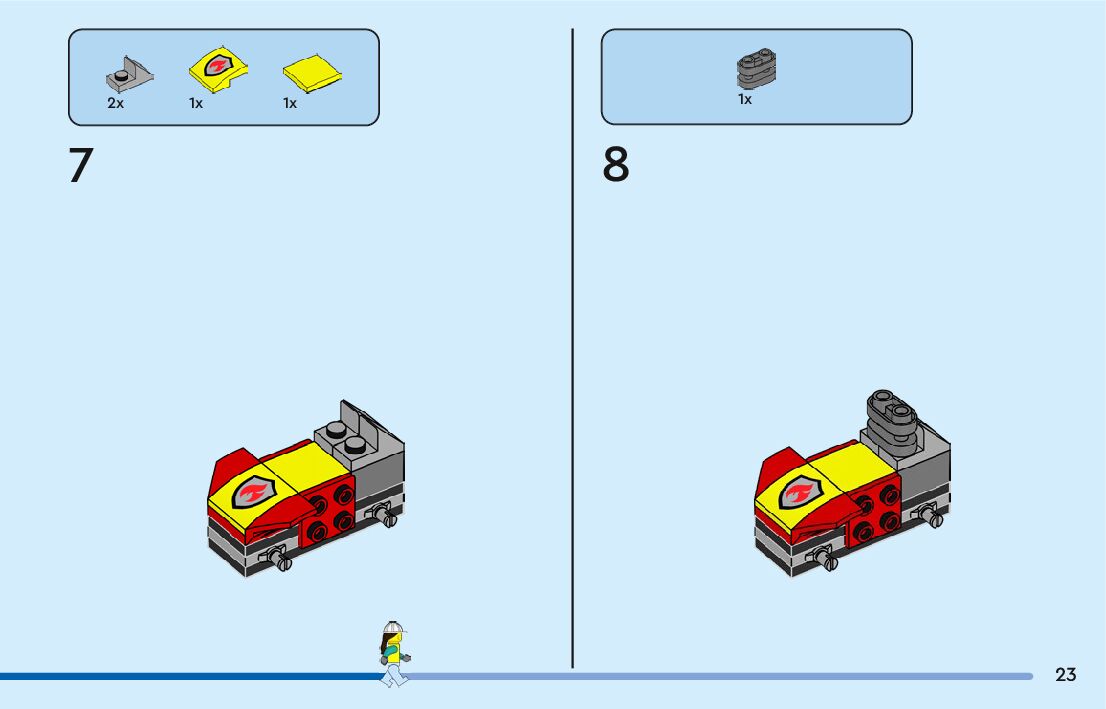 2x 1x 1x

7

1x

8

23