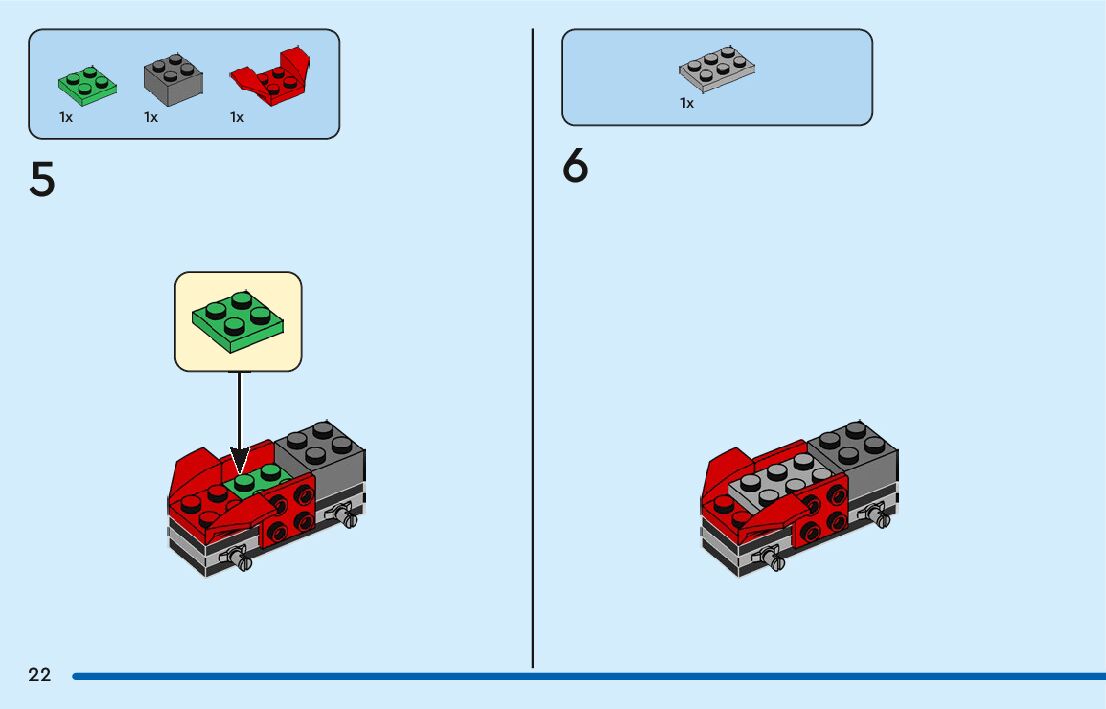 1x 1x 1x

5

1x

6

22