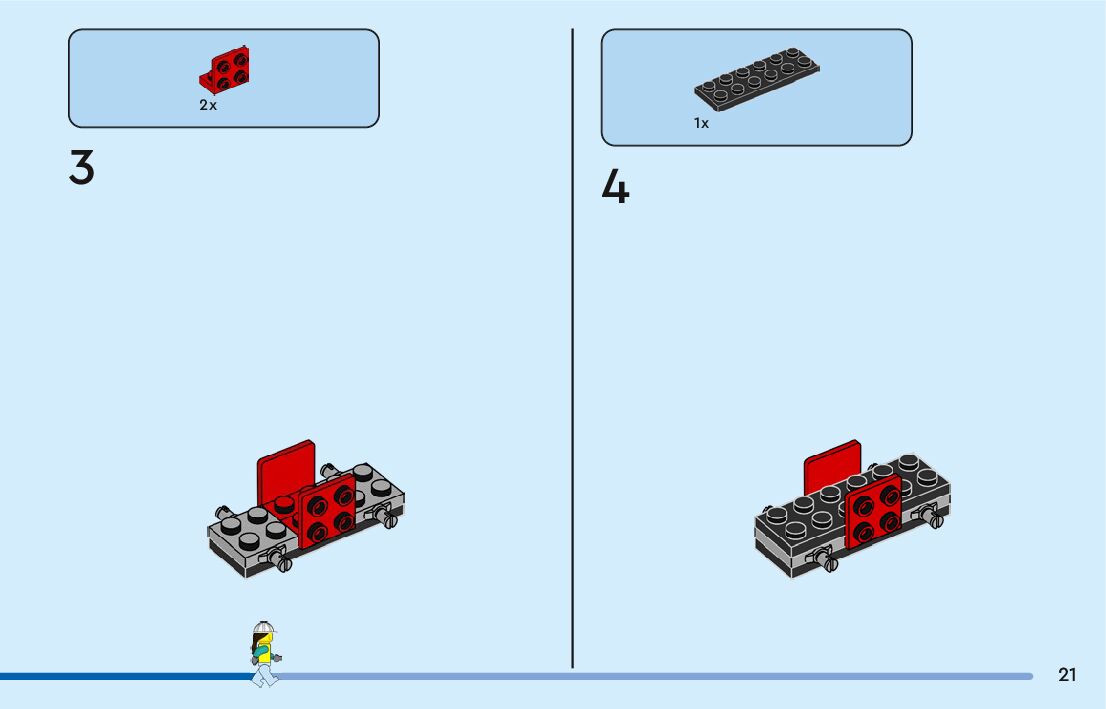 2x

3

1x

4

21