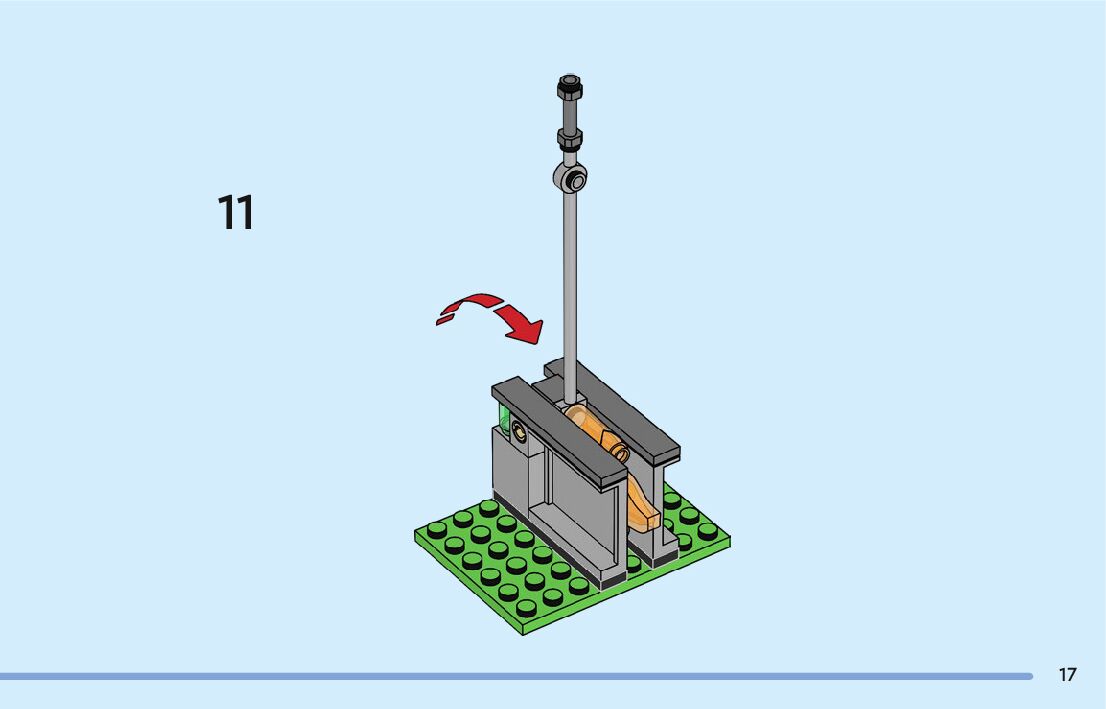 11

17