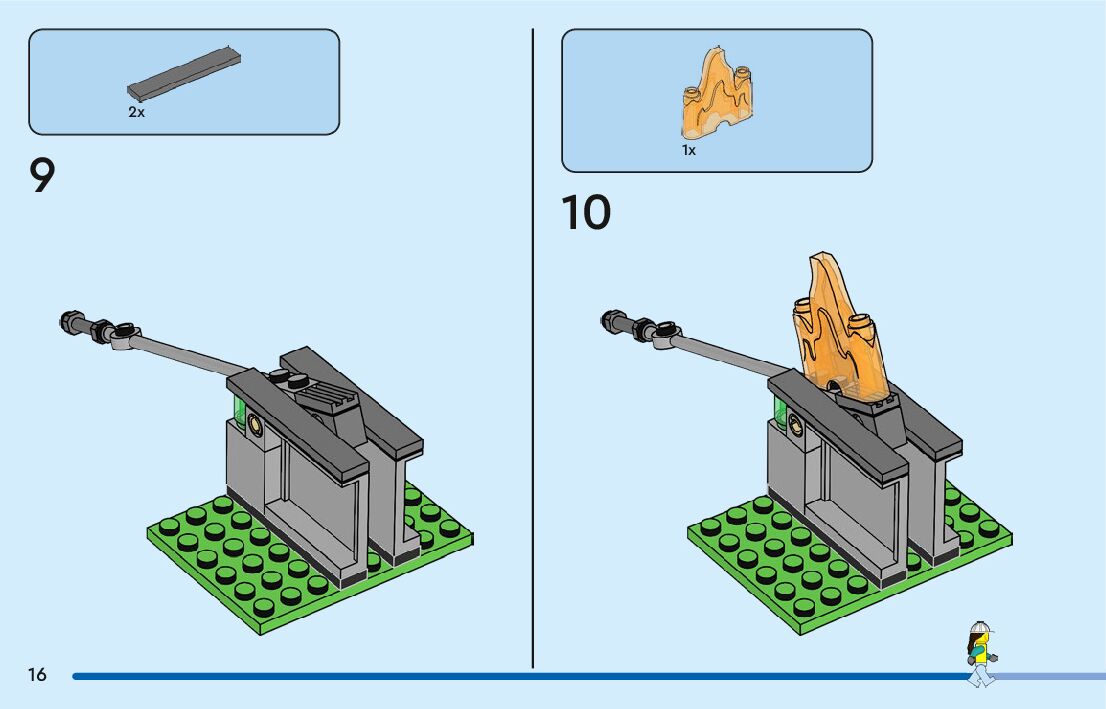 2x

9

1x

10

16