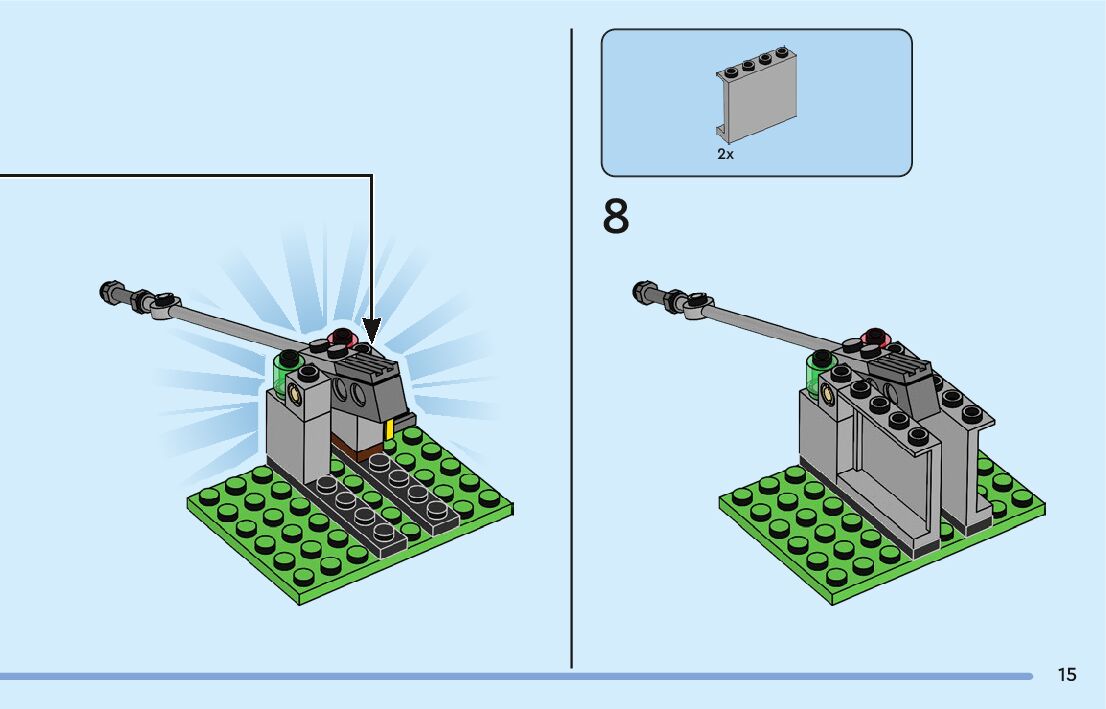 2x

8

15