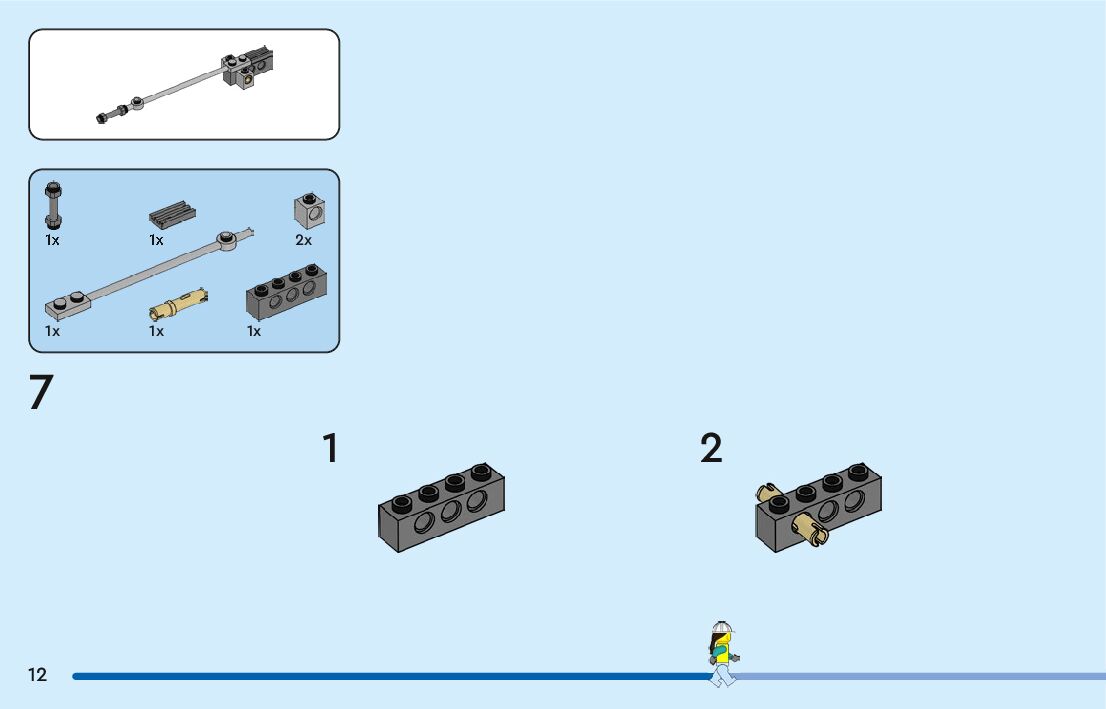 1x
1x
2x
1x
1x
1x

7

1

2

12