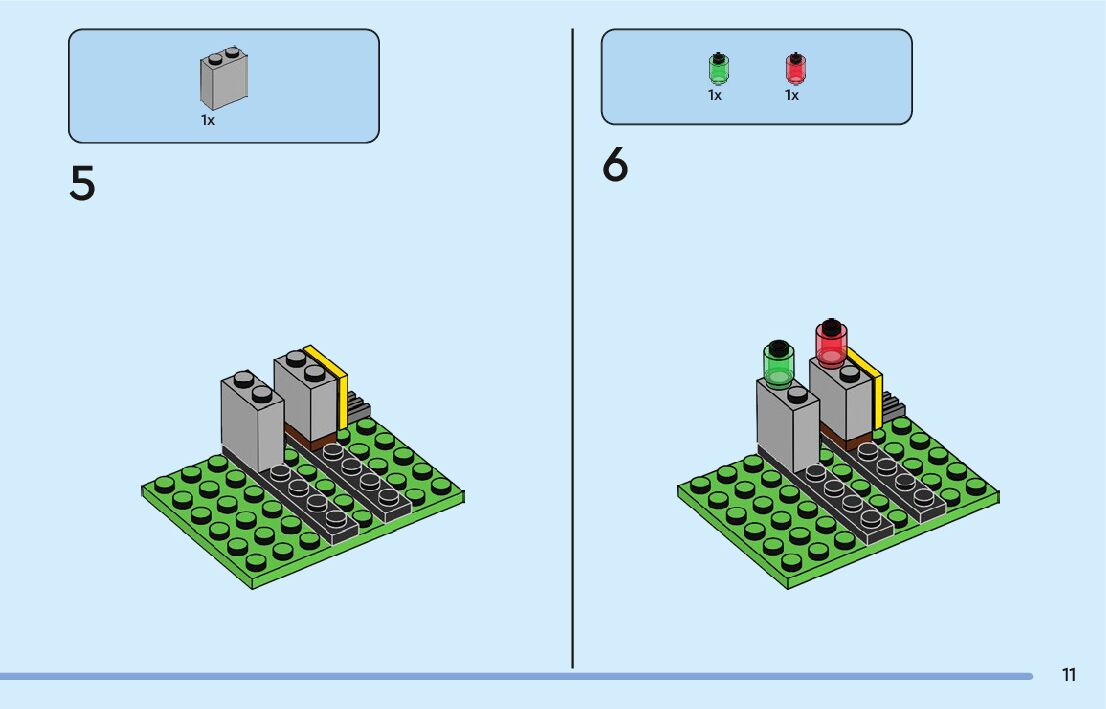 1x

5

1x 1x

6

11