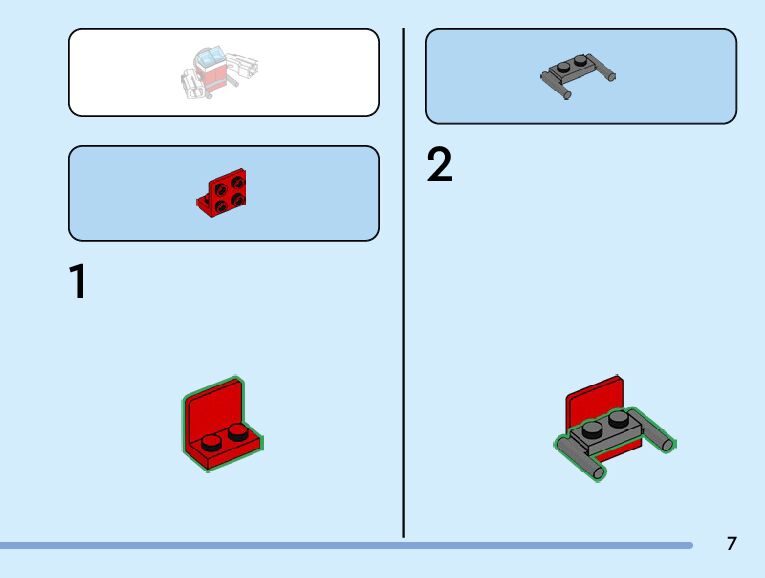 1

2

7