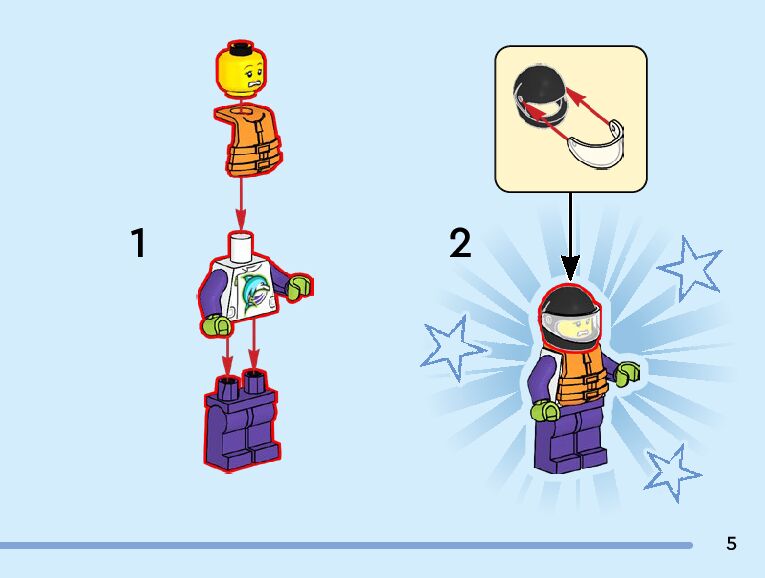 1

2

5