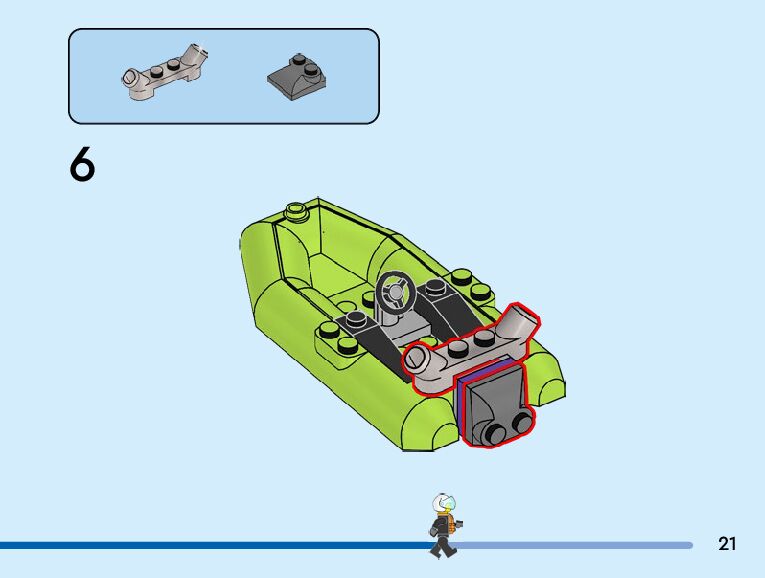 6

21