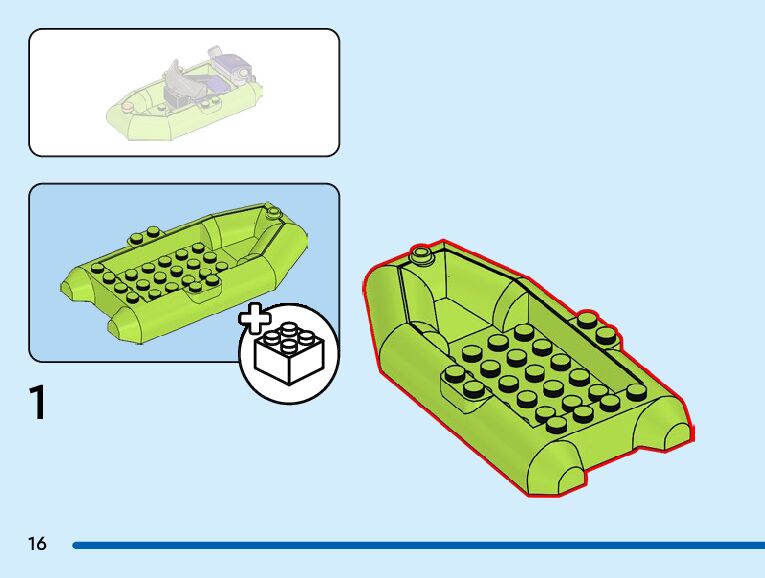 1

16