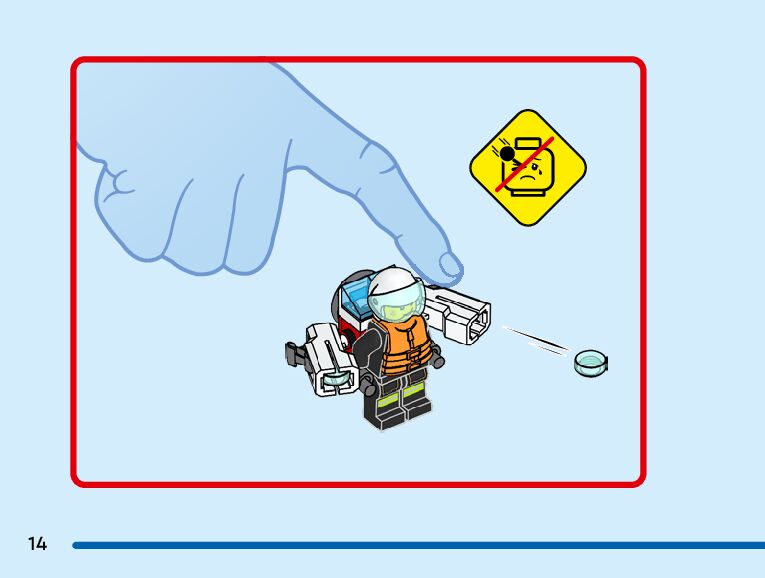 14