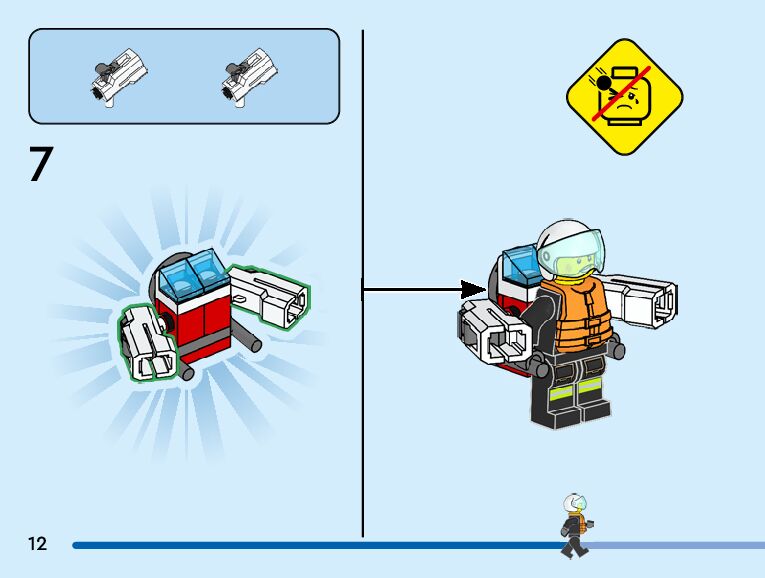 7

12