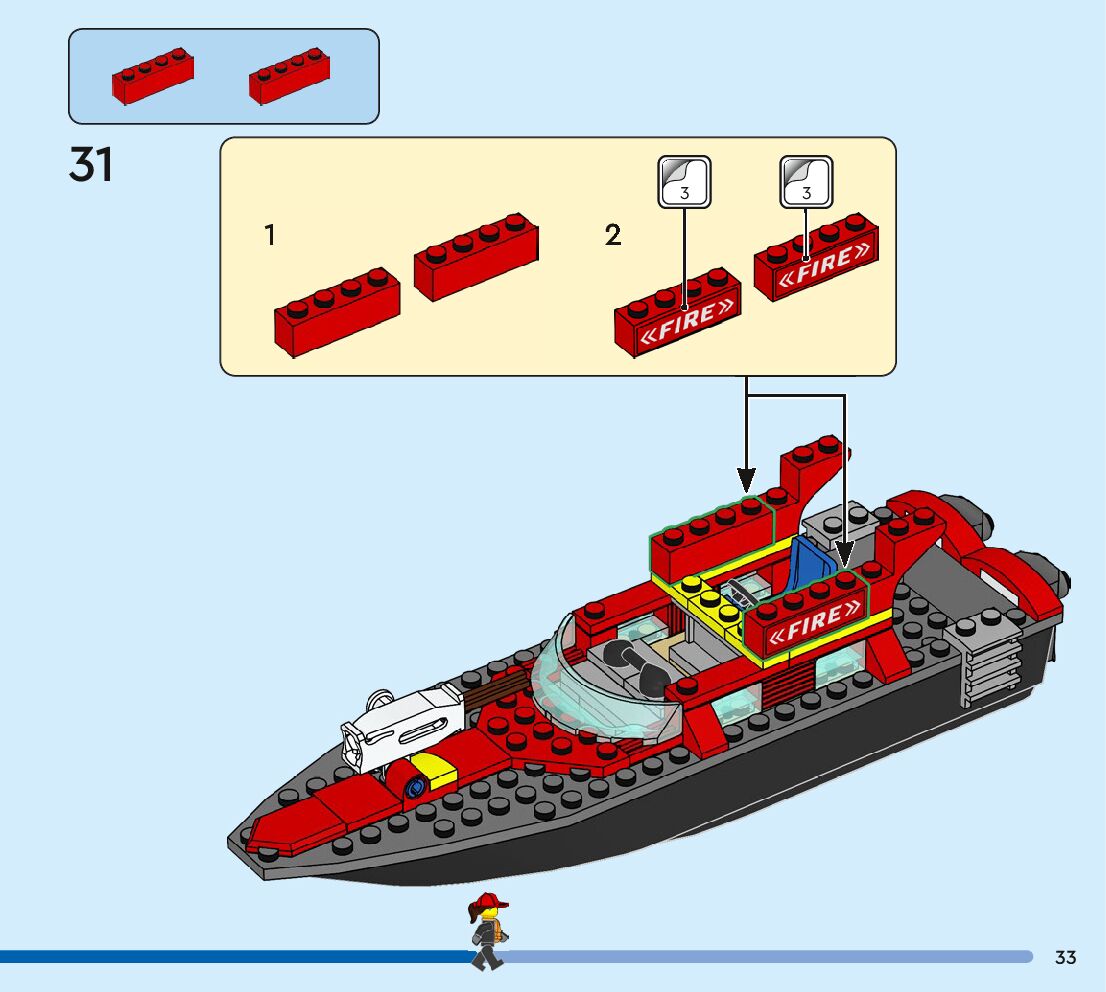 31

1

2

3

3

«FIRE»

«FIRE»

«FIRE»

33