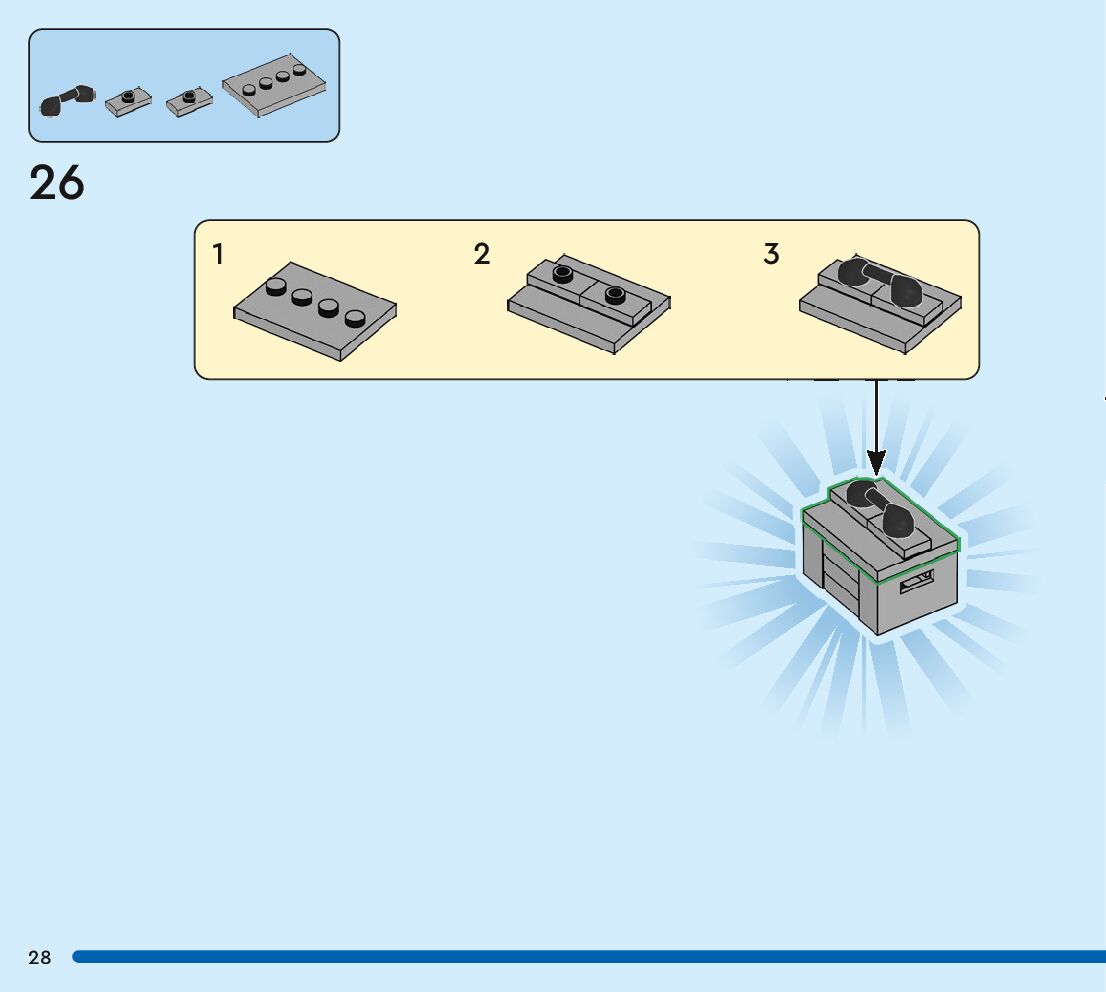 26

1

2

3

28