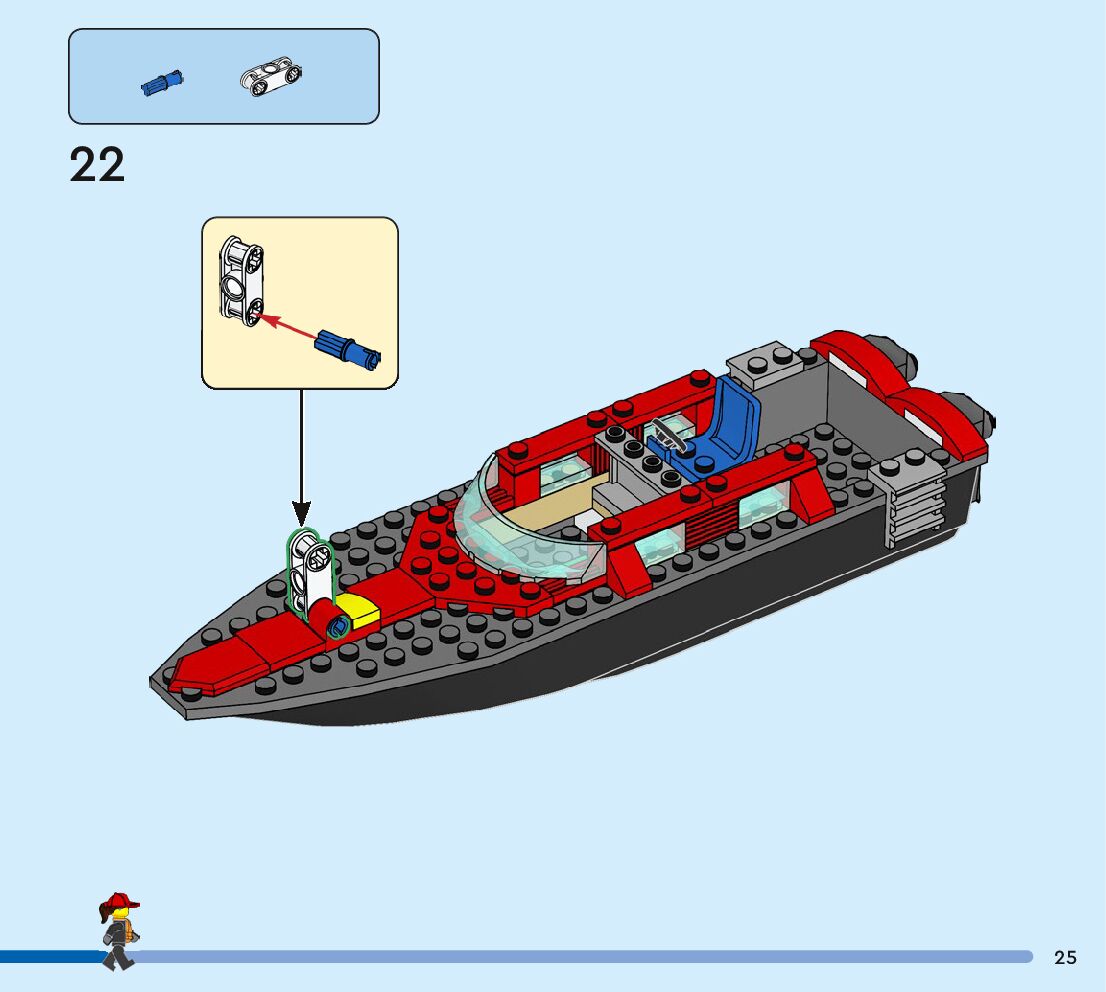 22

25