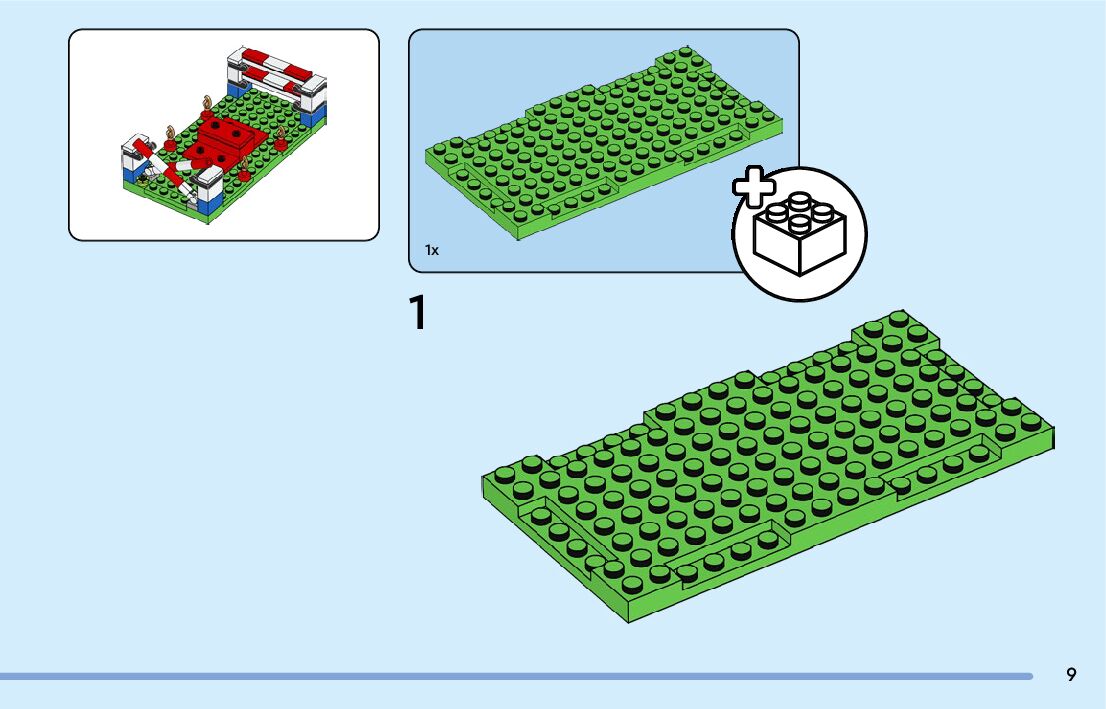 1x

1

9