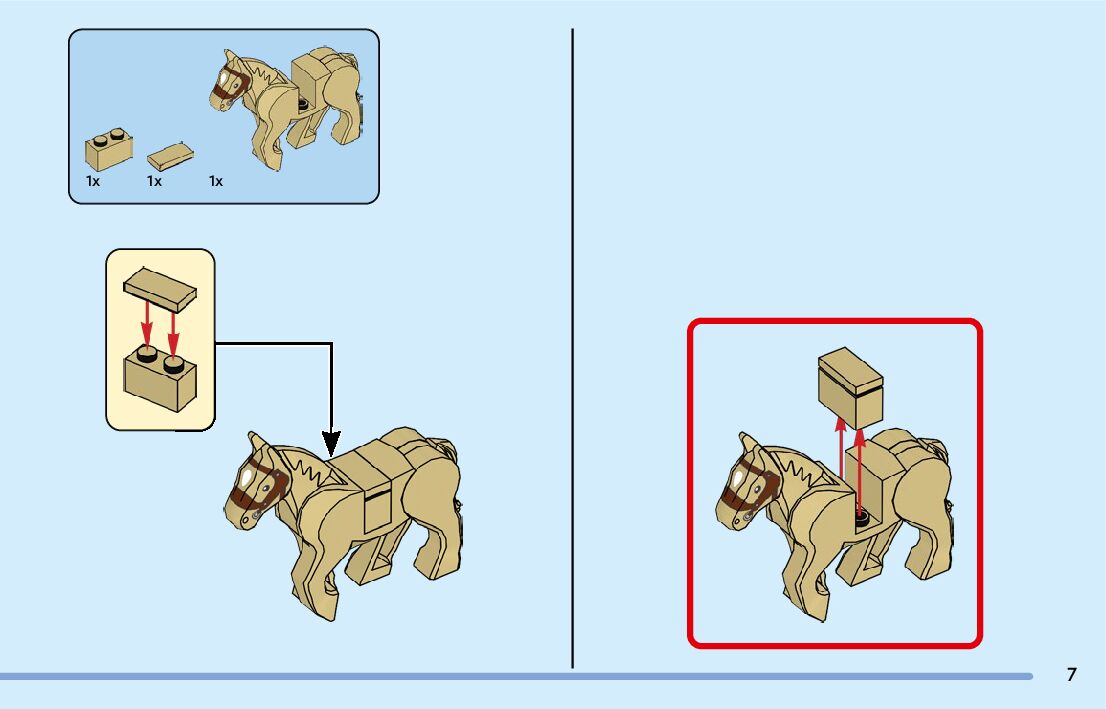 1x
1x
1x

7