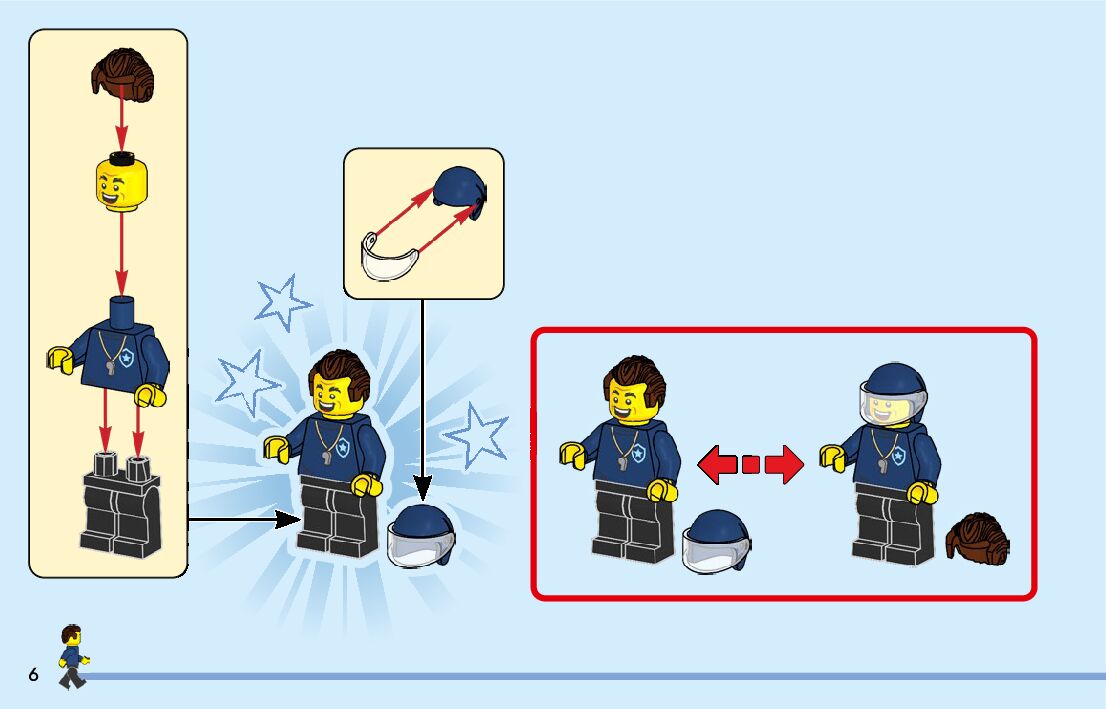 6