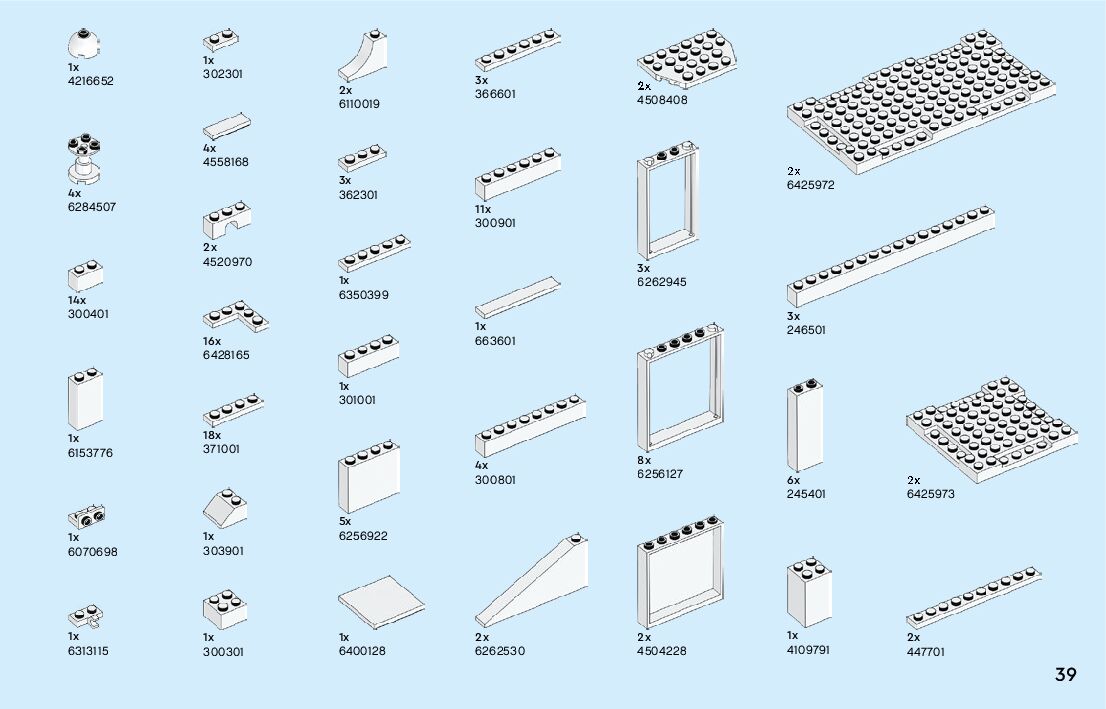 1x
4216652

4x
6284507

14x
300401

1x
6153776

1x
6070698

1x
6313115

1x
302301

4x
4558168

2x
4520970

16x
6428165

18x
371001

1x
303901

1x
300301

2x
6110019

3x
362301

1x
6350399

1x
301001

5x
6256922

1x
6400128

3x
366601

11x
300901

1x
663601

4x
300801

2x
6262530

2x
4508408

3x
6262945

8x
6256127

2x
4504228

2x
6425972

3x
246501

6x
245401

1x
4109791

2x
6425973

2x
447701

39