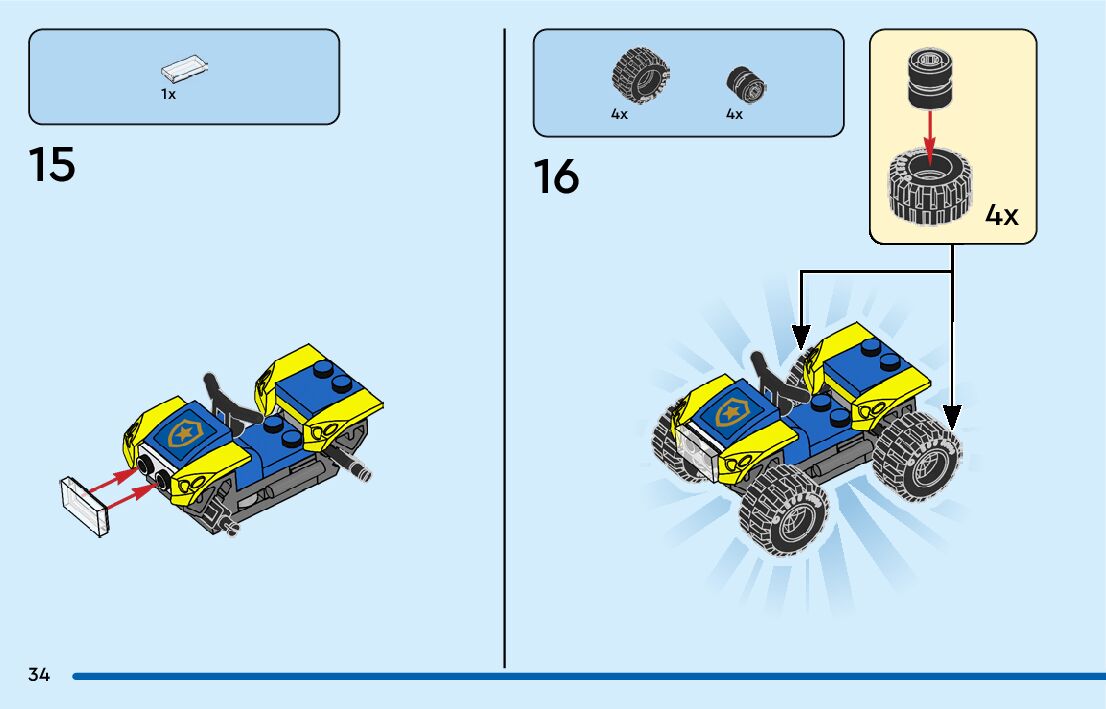 1x

15

4x 4x

16

4x

34