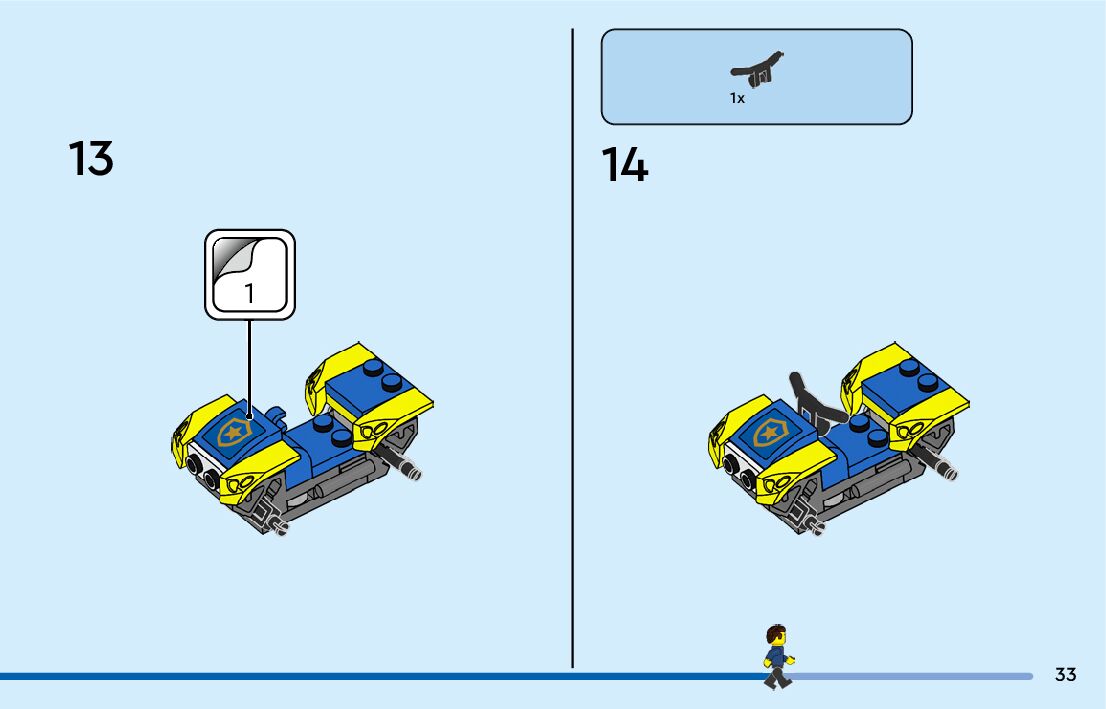 13

1

1x

14

33