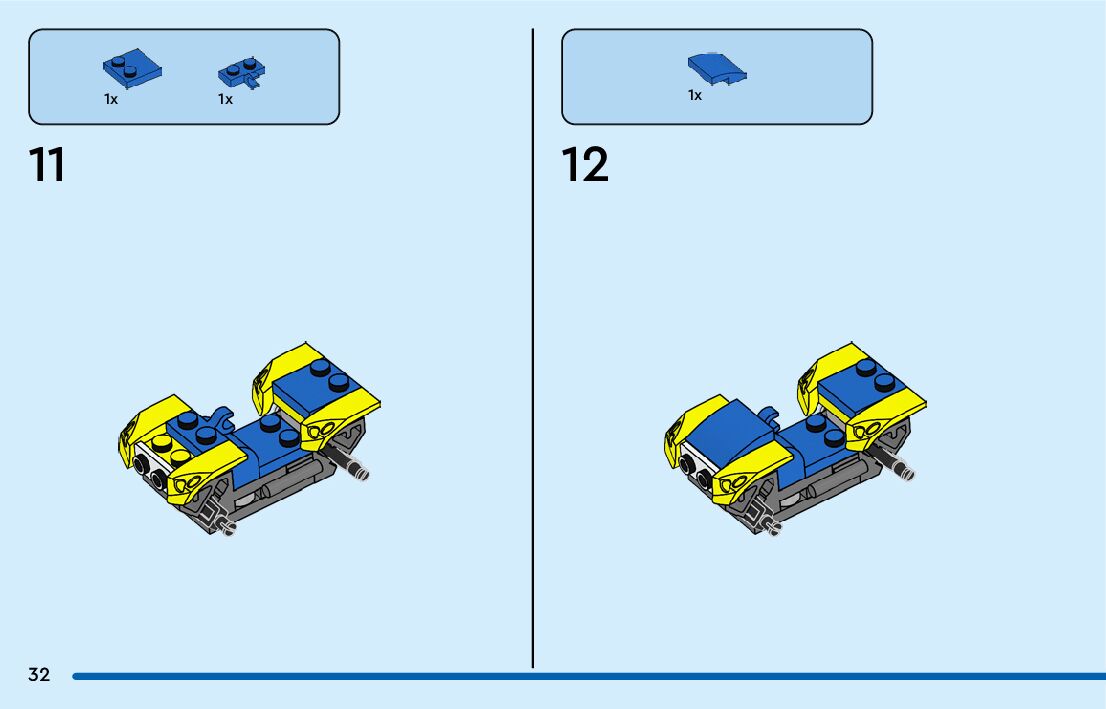 1x 1x

11

1x

12

32