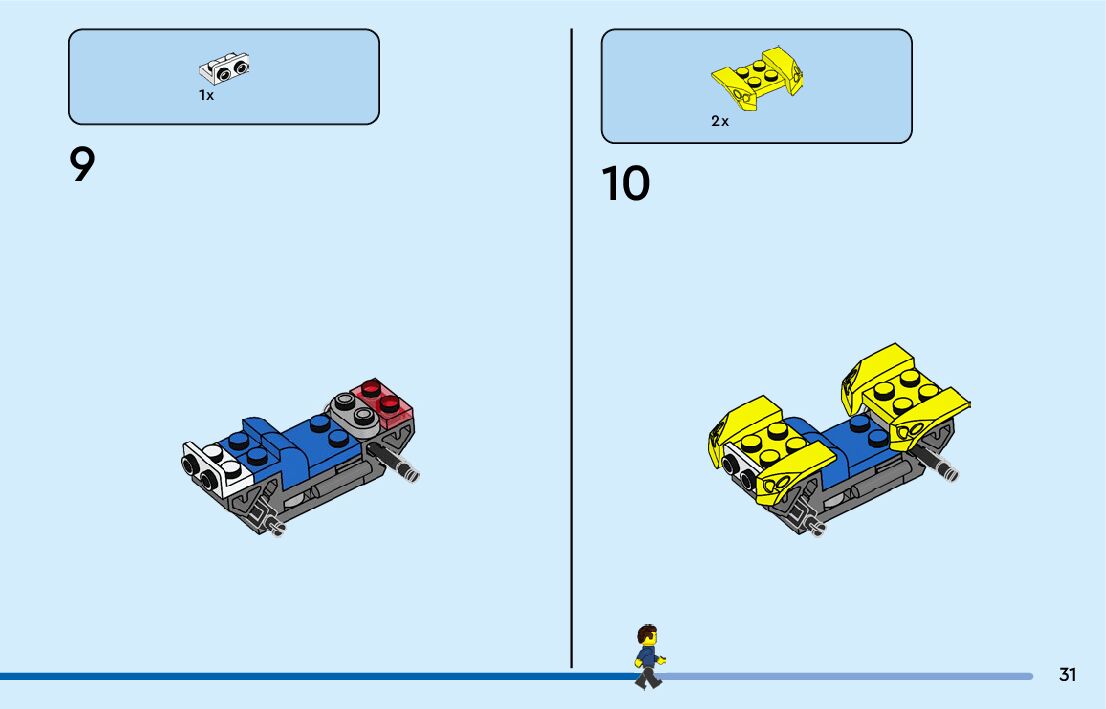 1x

9

2x

10

31