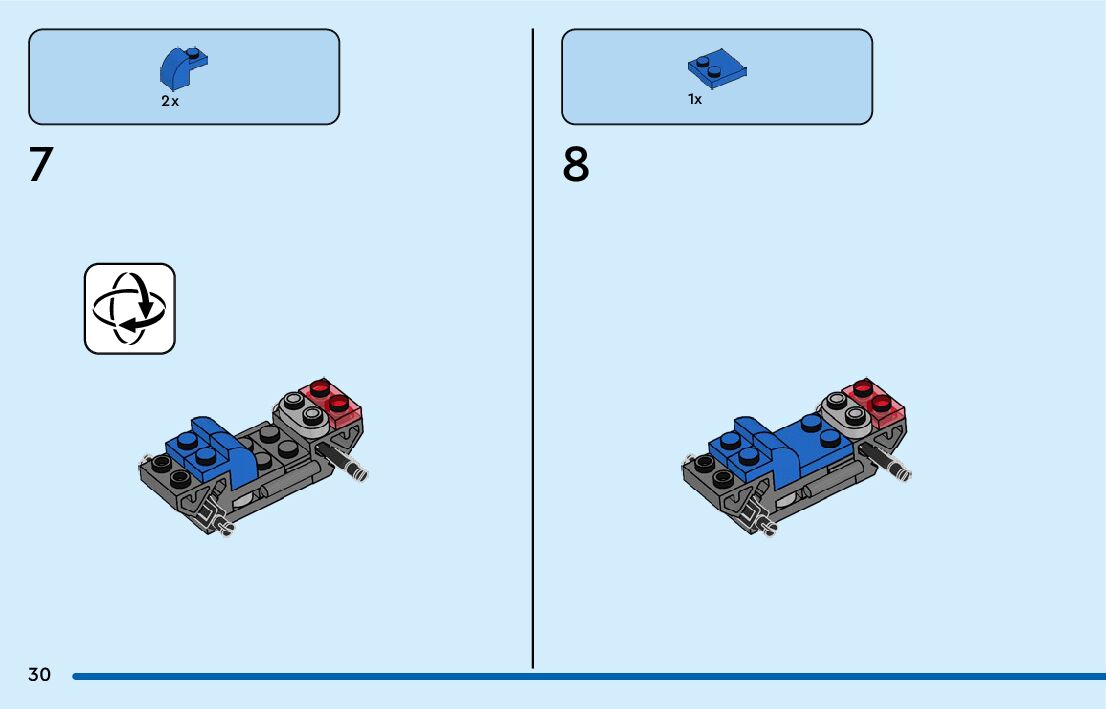 2x

7

1x

8

30