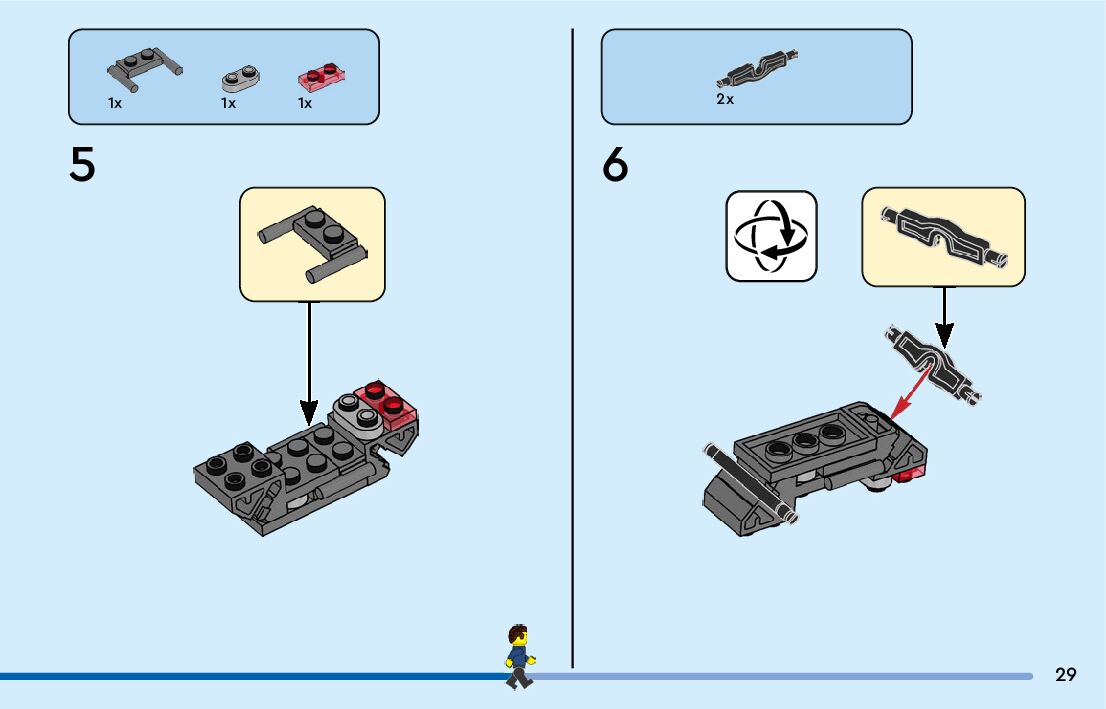 1x 1x 1x

5

2x

6

29