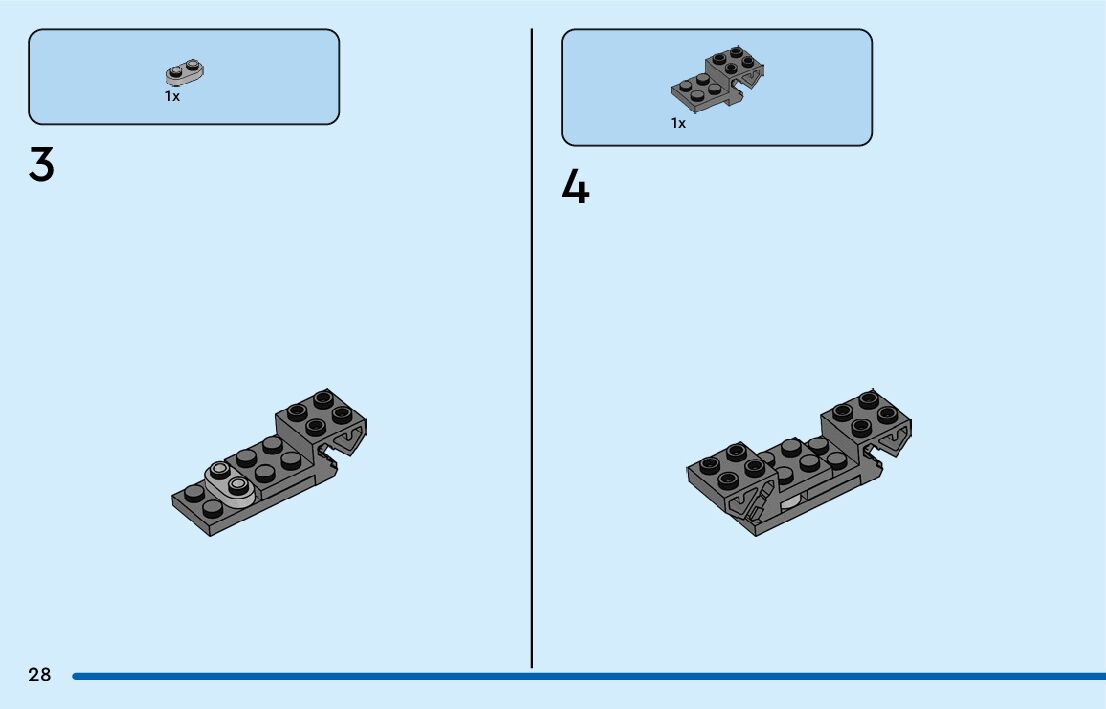 1x

3

1x

4

28