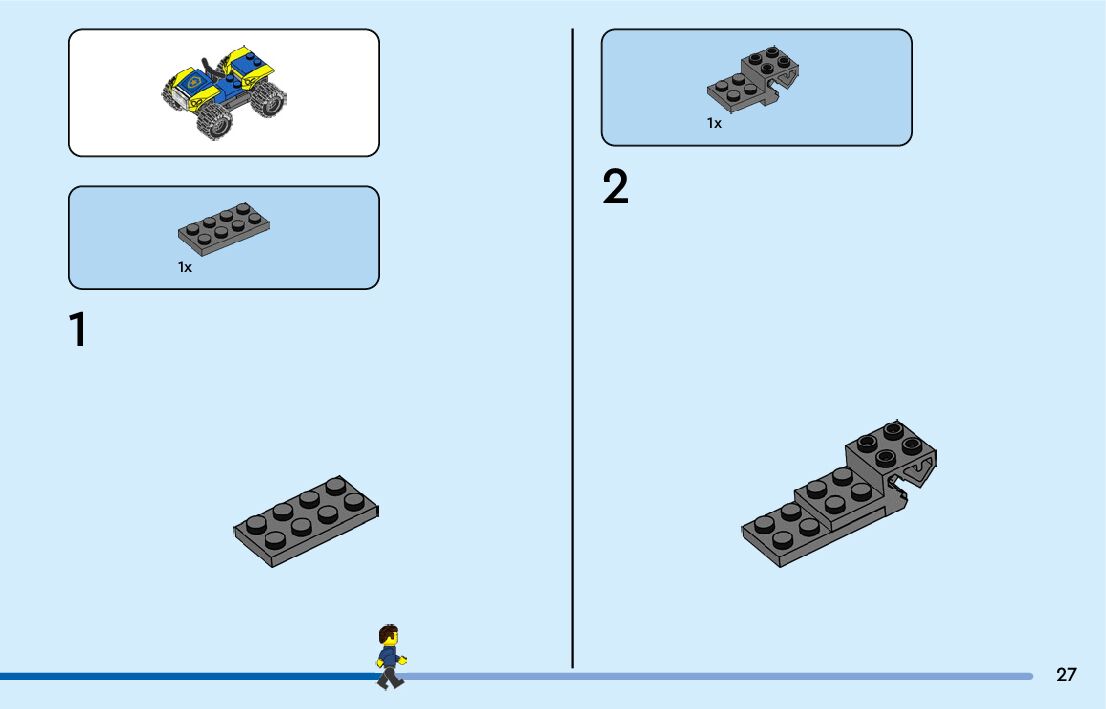 1x

1

1x

2

27