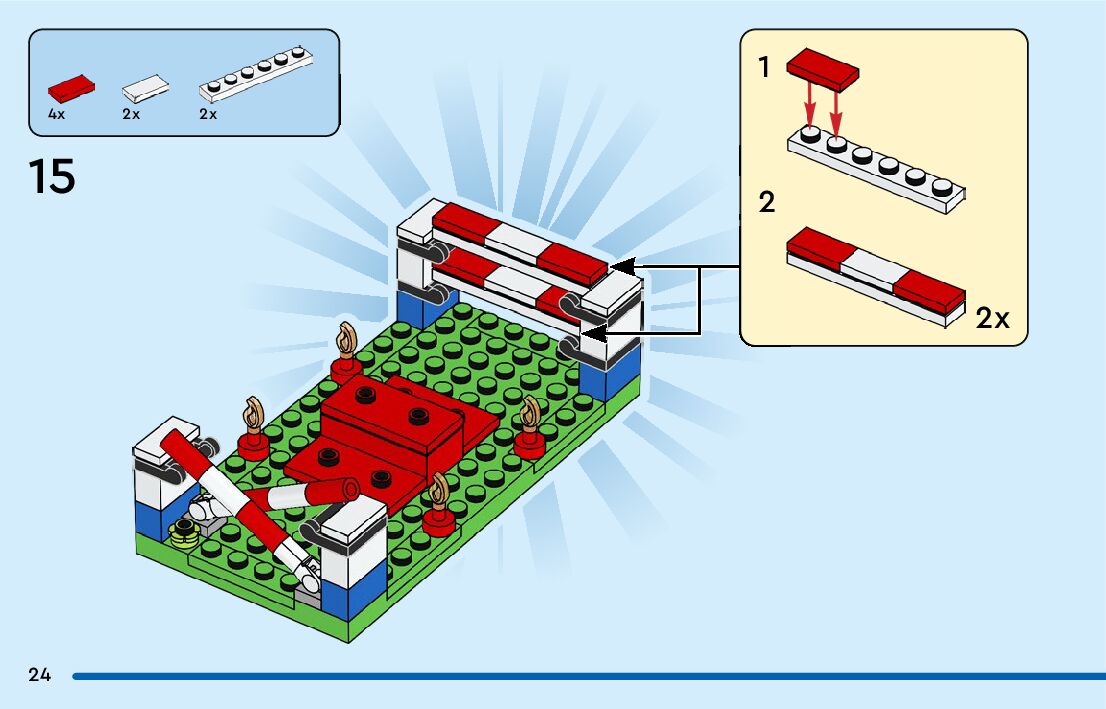 4x 2x 2x

15

1

2

2x

24