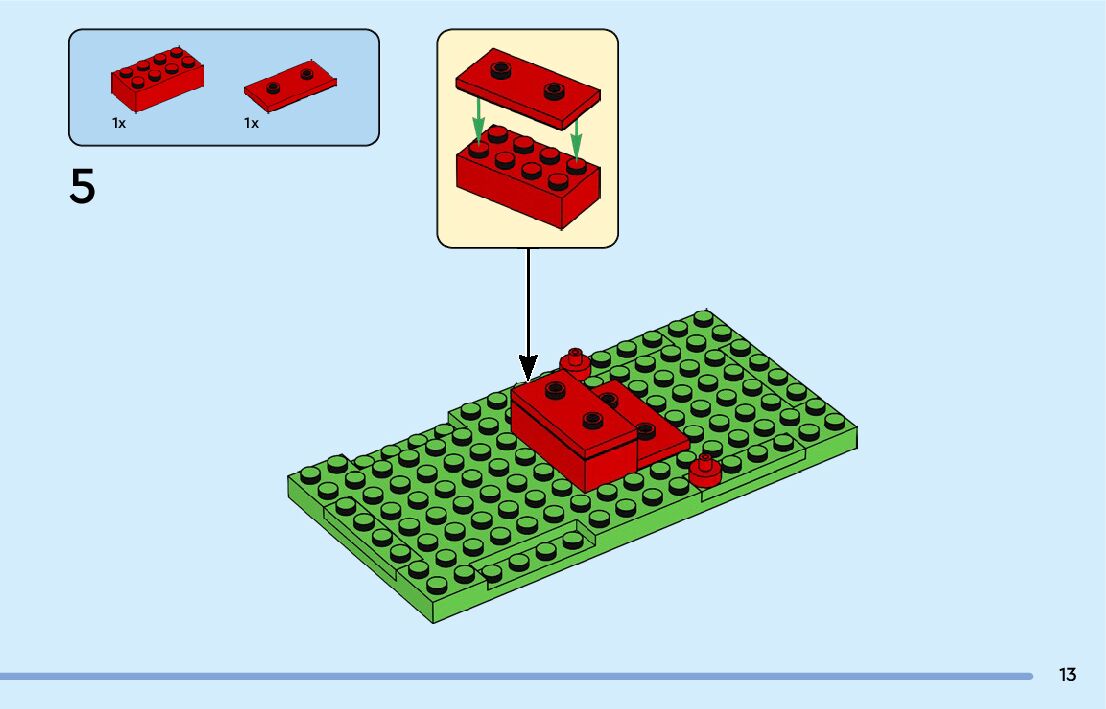 1x
1x

5

13