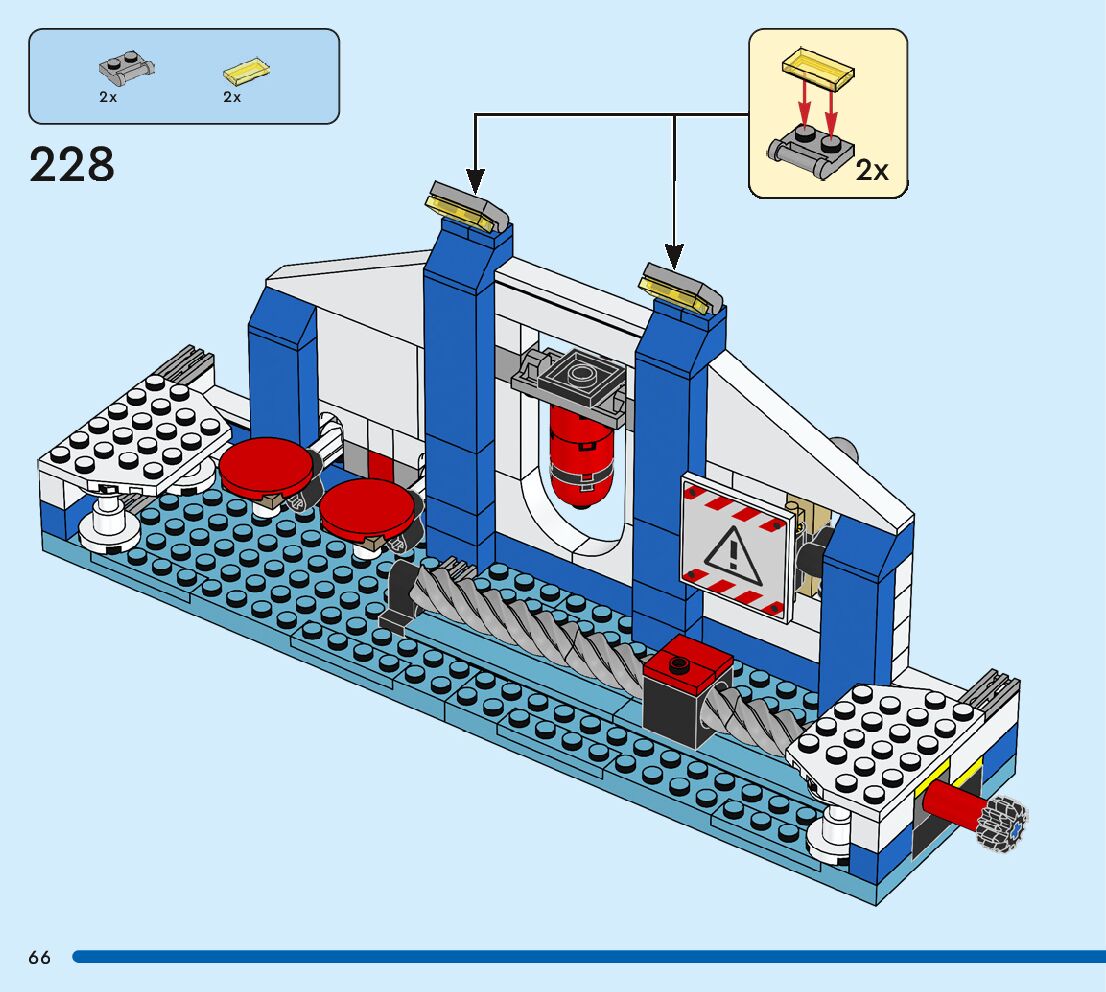 2x
2x
228
2x
66