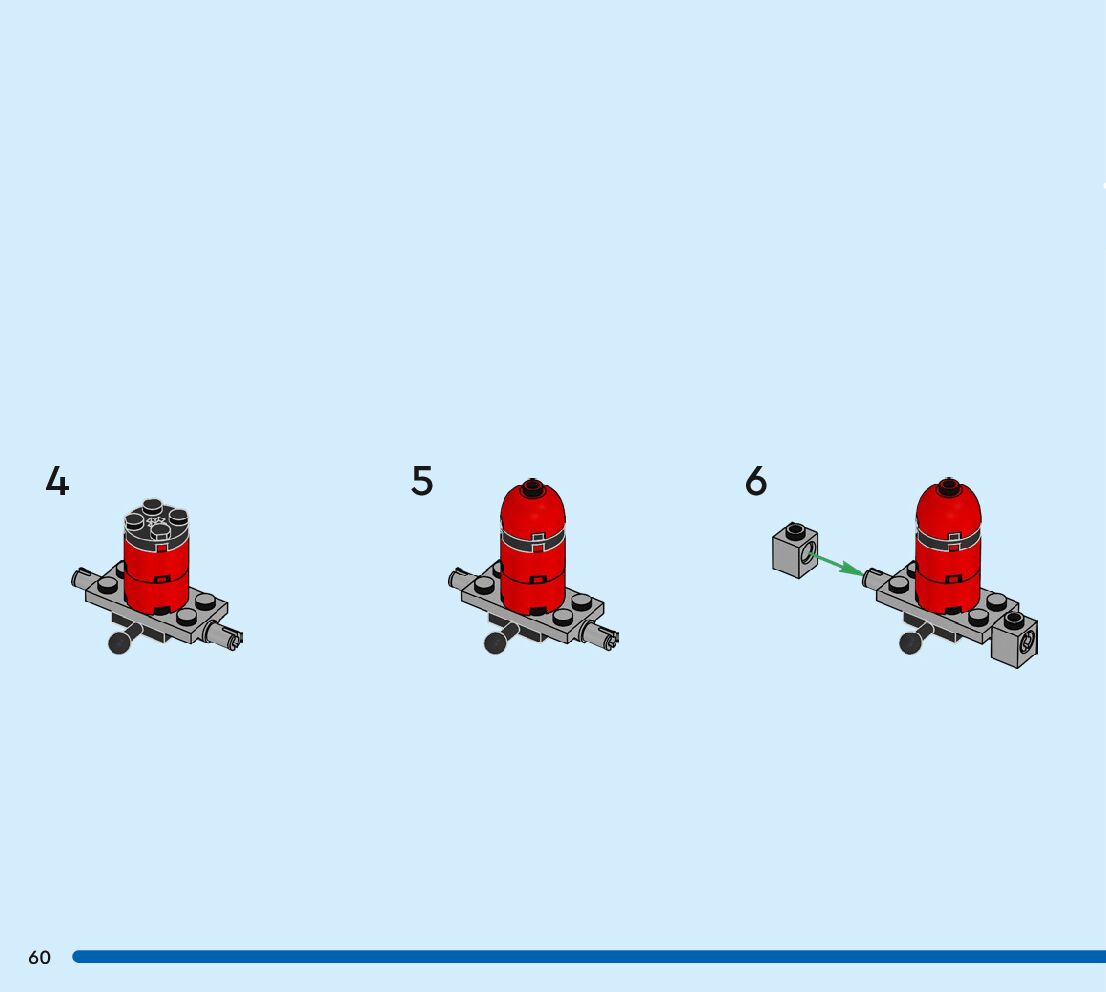 4

5

6

60