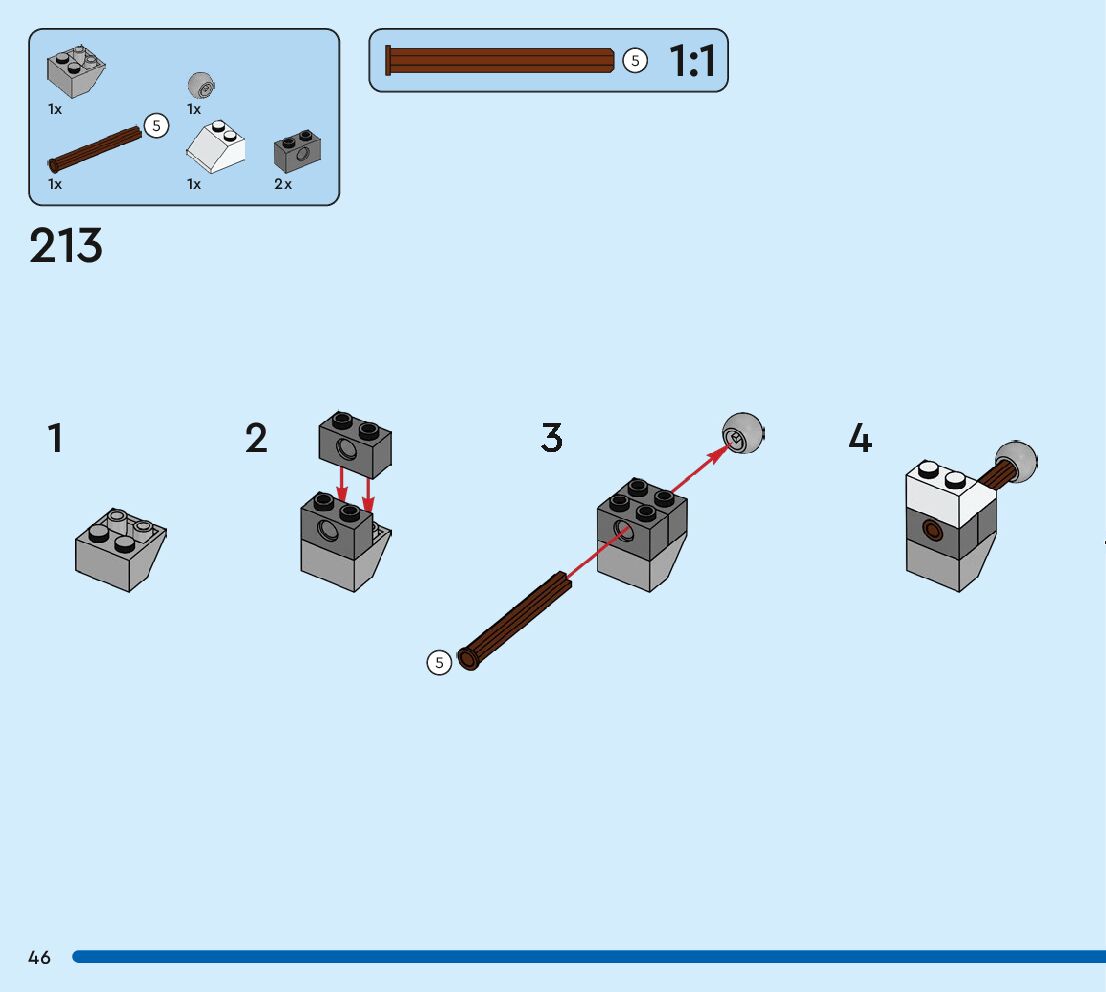 1x
1x
5
1x
1x
2x

5 1:1

213

1

2

3

4

5

46