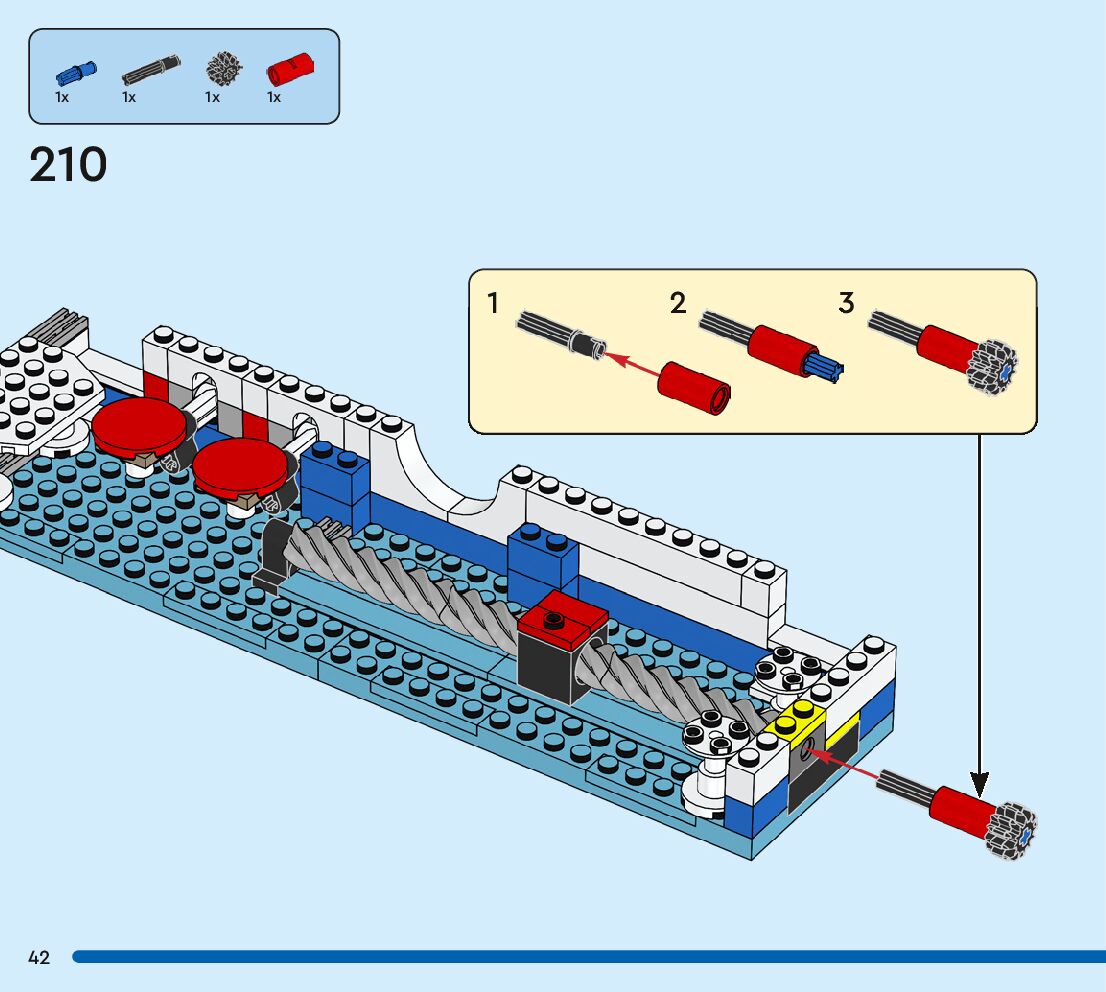 1x 1x 1x 1x

210

1 2 3

42