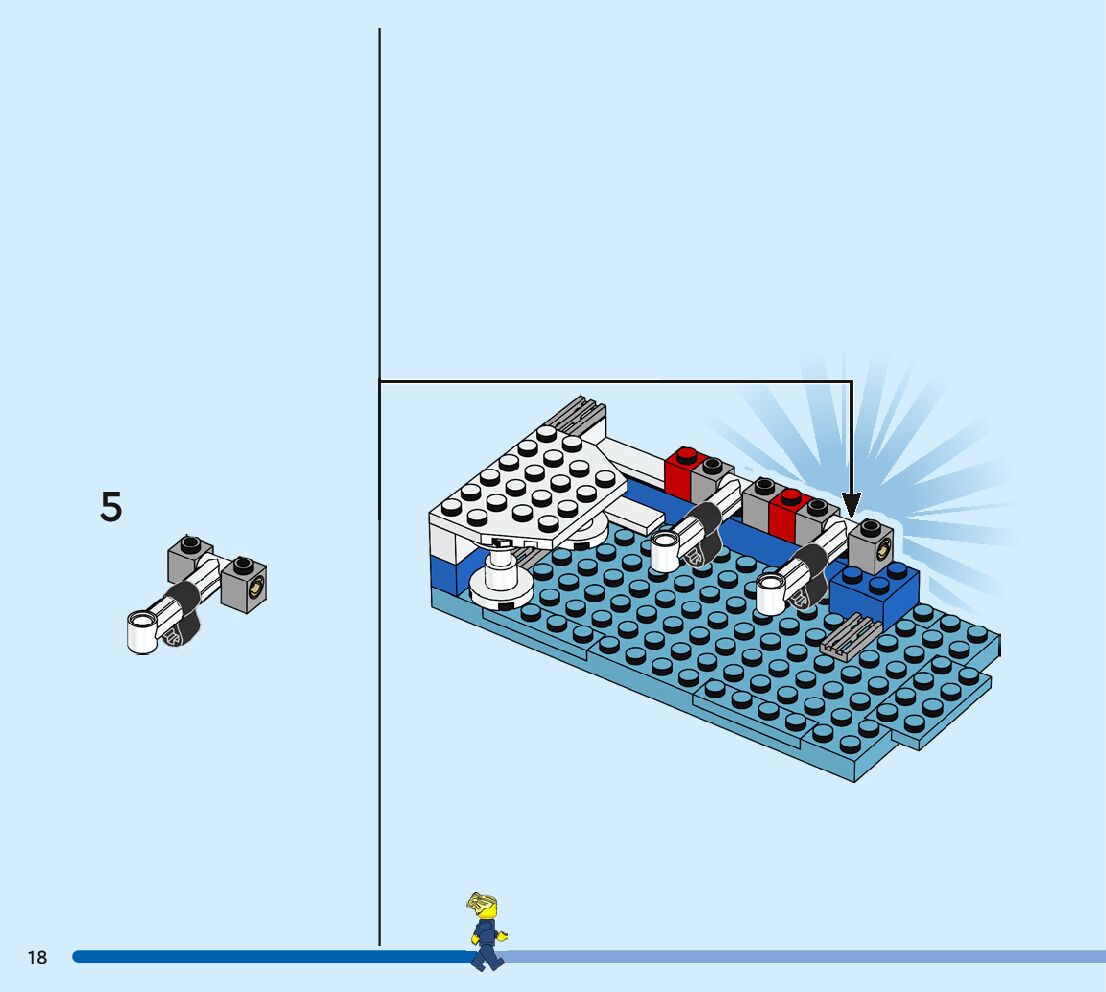 5

18