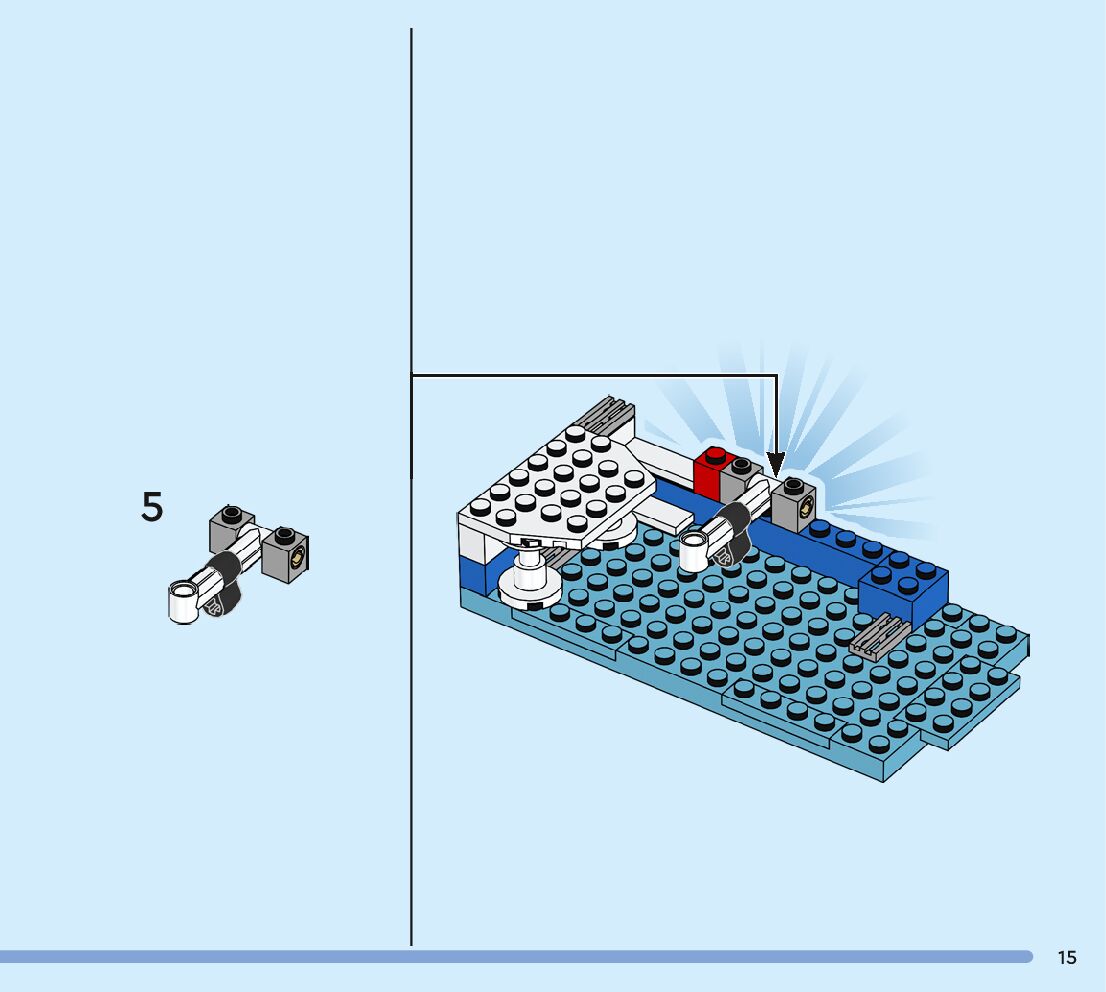 5

15