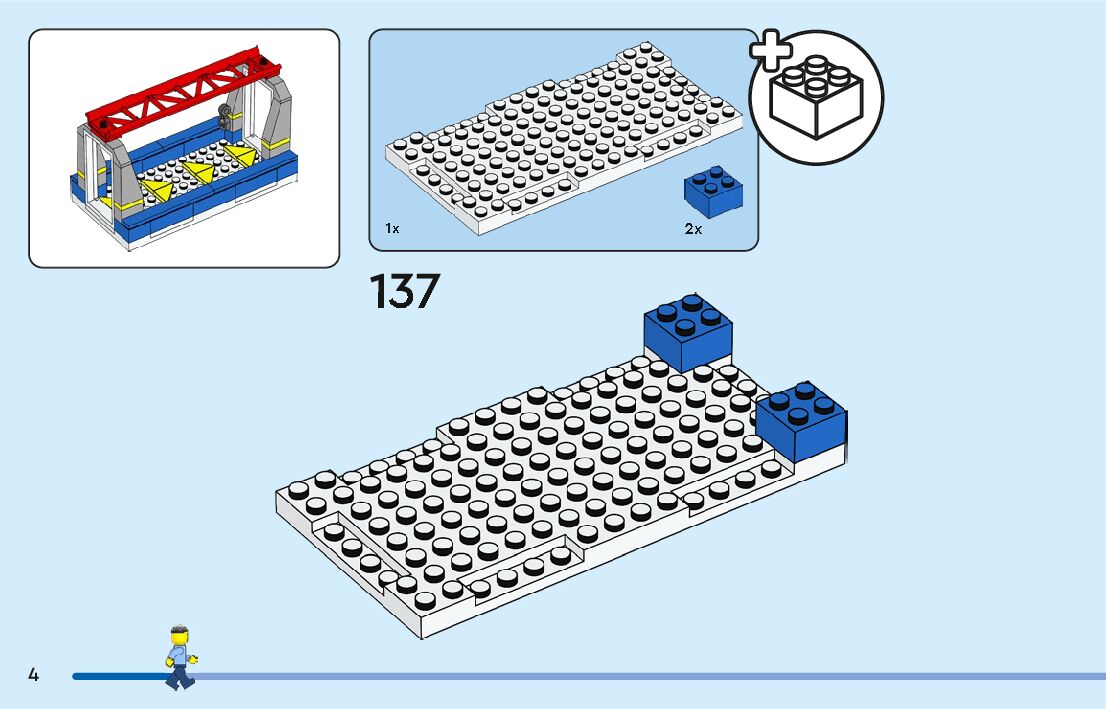 1x

2x

137

4